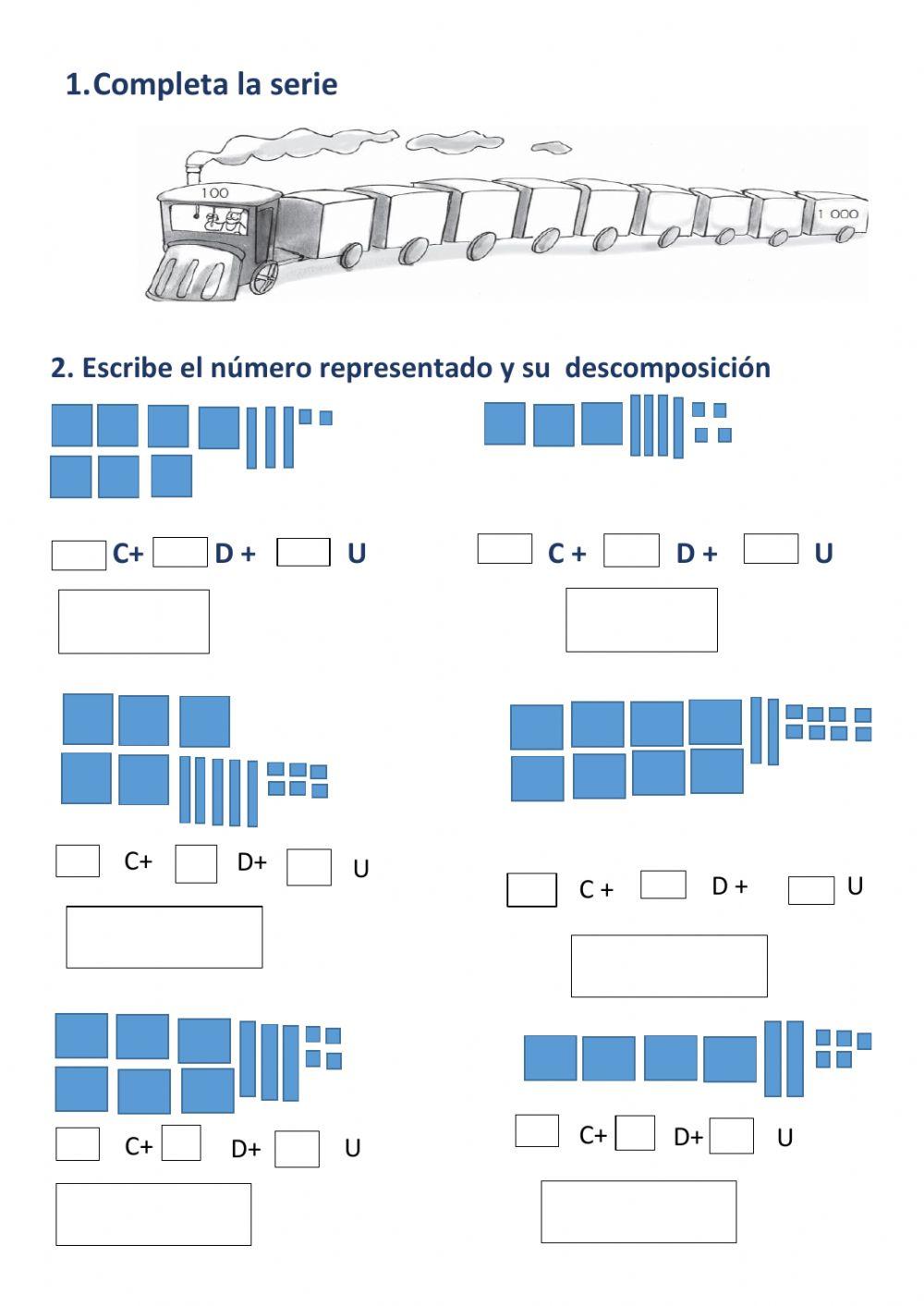 1.Completa la serie

100

1 000

2. Escribe el número representado y su descomposición

C+ D + U

C + D + U

C+ D+ U

C + D + U

C+ D+ U

C+ D+ U