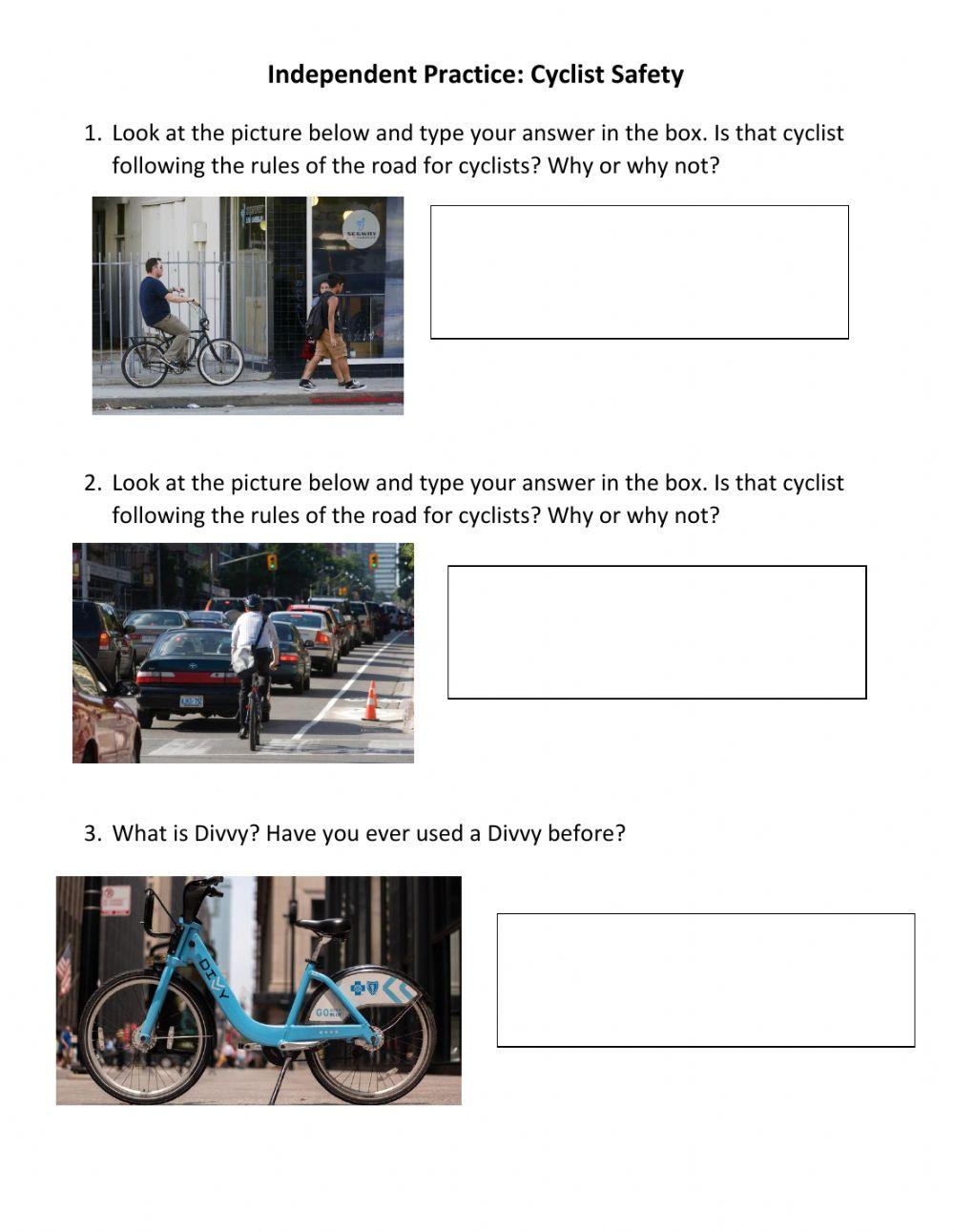 Independent Practice: Cyclist Safety

1. Look at the picture below and type your answer in the box. Is that cyclist following the rules of the road for cyclists? Why or why not?

SEGWAY

2. Look at the picture below and type your answer in the box. Is that cyclist following the rules of the road for cyclists? Why or why not?

3. What is Divvy? Have you ever used a Divvy before?

DIVVY