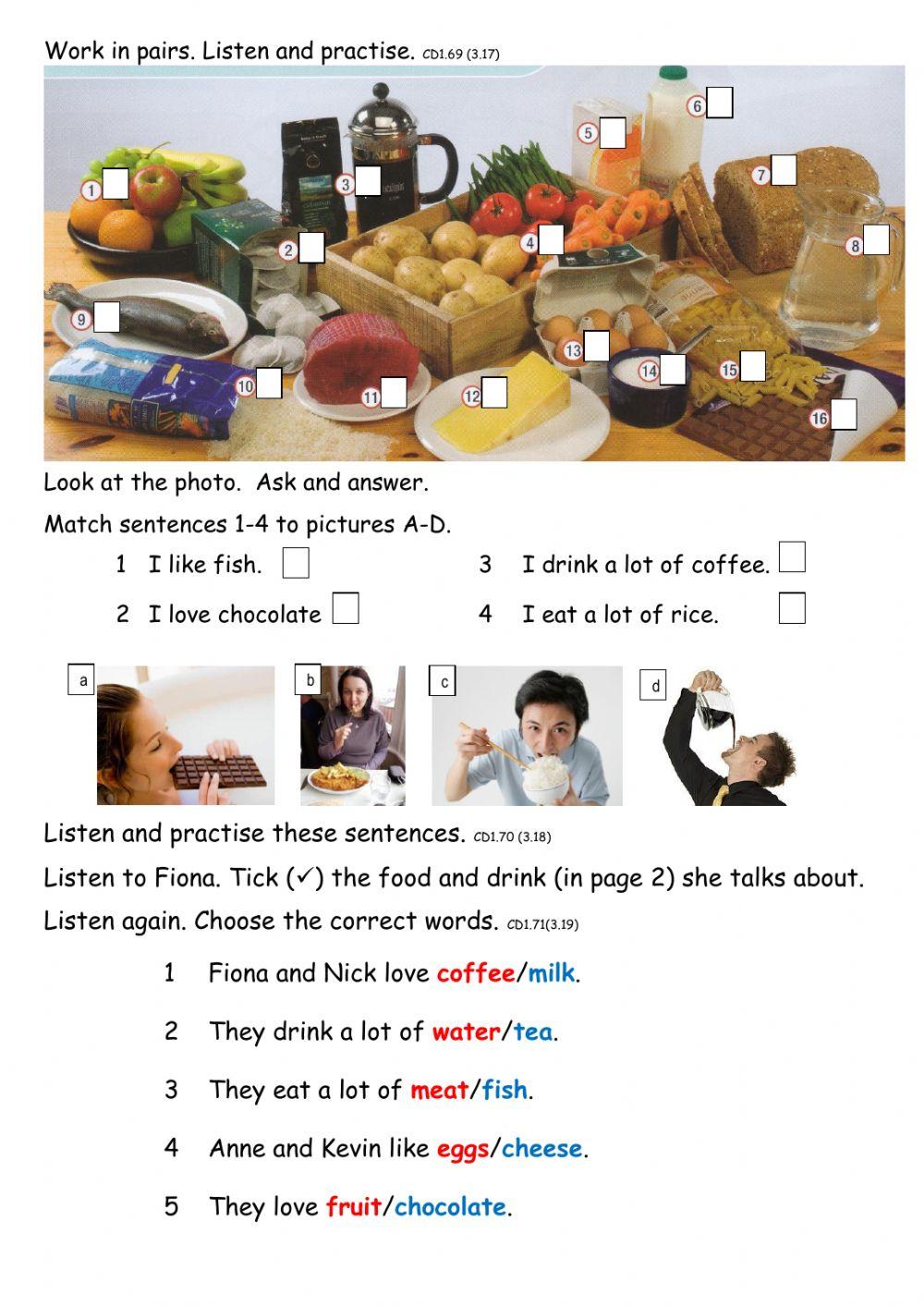 Work in pairs. Listen and practise. CD1.69 (3.17)

1 2 3 4 5 6 7 8 9 10 11 12 13 14 15 16

Look at the photo. Ask and answer.

Match sentences 1-4 to pictures A-D.

1 I like fish.

2 I love chocolate

3 I drink a lot of coffee.

4 I eat a lot of rice.

a b c d

Listen and practise these sentences. CD1.70 (3.18)

Listen to Fiona. Tick (✓) the food and drink (in page 2) she talks about.

Listen again. Choose the correct words. CD1.71(3.19)

1 Fiona and Nick love coffee/milk.

2 They drink a lot of water/tea.

3 They eat a lot of meat/fish.

4 Anne and Kevin like eggs/cheese.

5 They love fruit/chocolate.