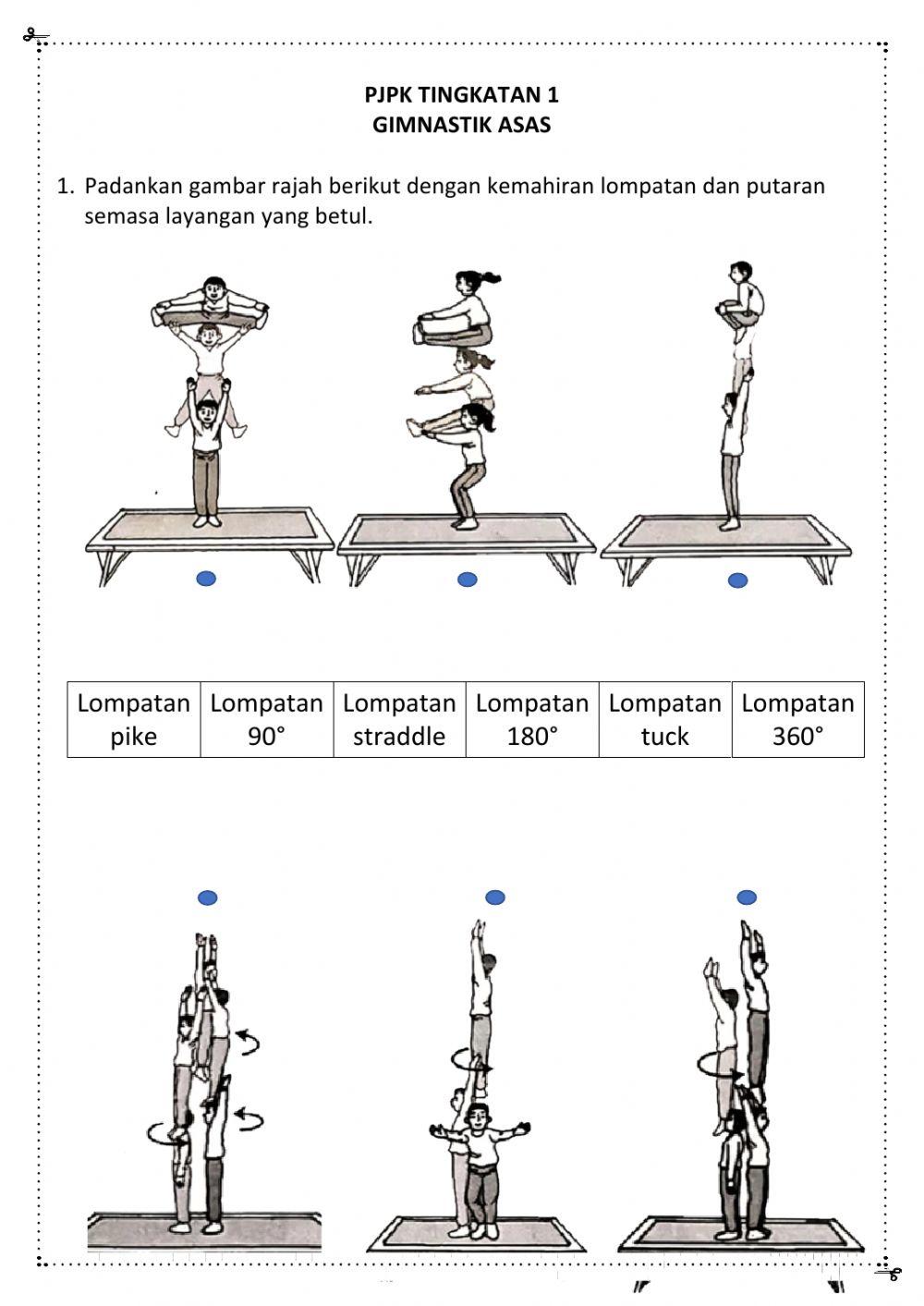 PJPK TINGKATAN 1
GIMNASTIK ASAS

1. Padankan gambar rajah berikut dengan kemahiran lompatan dan putaran semasa layangan yang betul.

| Lompatan pike | Lompatan 90° | Lompatan straddle | Lompatan 180° | Lompatan tuck | Lompatan 360° |
|---|---|---|---|---|---|