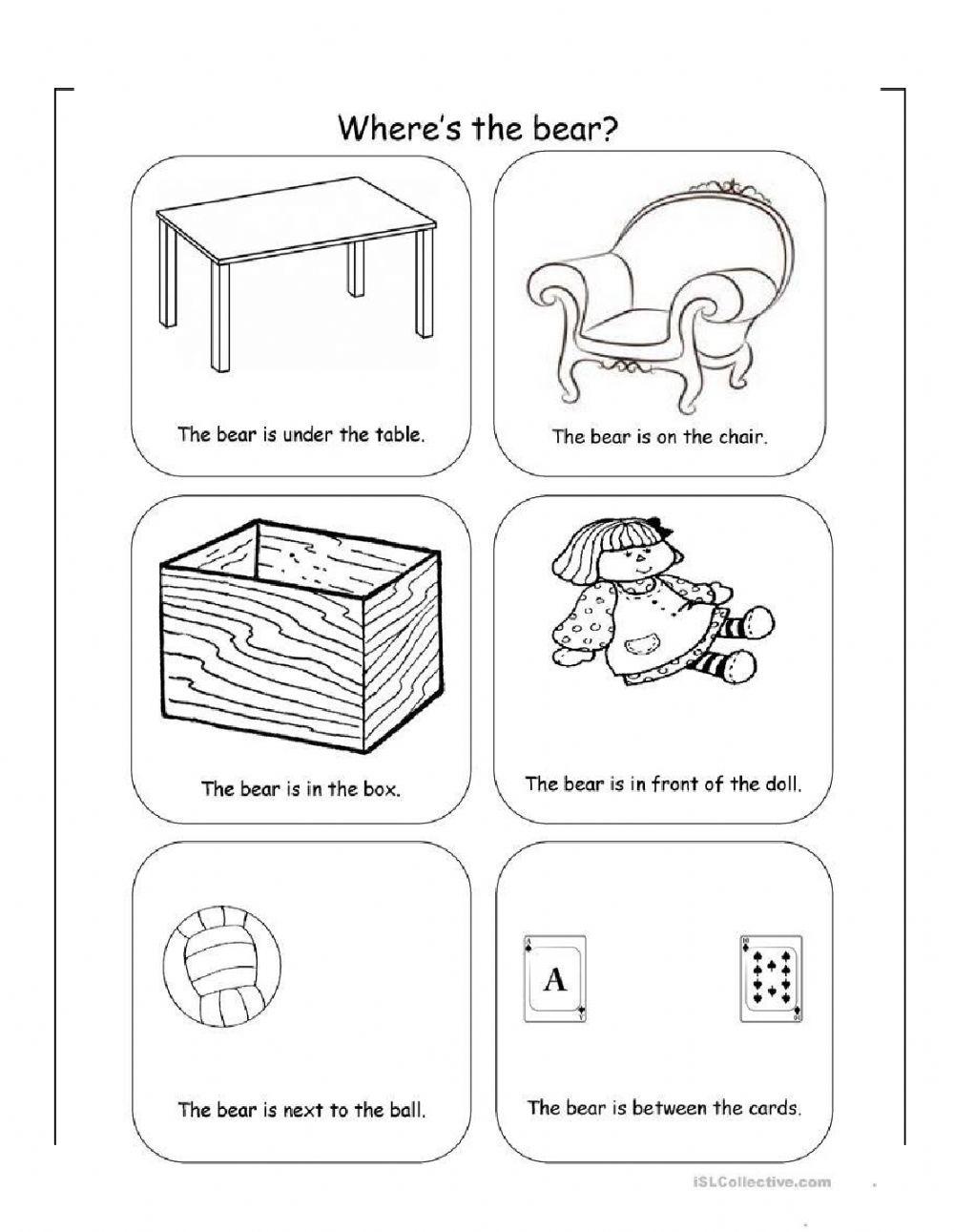 Where's the bear?

The bear is under the table.

The bear is on the chair.

The bear is in the box.

The bear is in front of the doll.

A

The bear is next to the ball.

The bear is between the cards.

iSLCollective.com