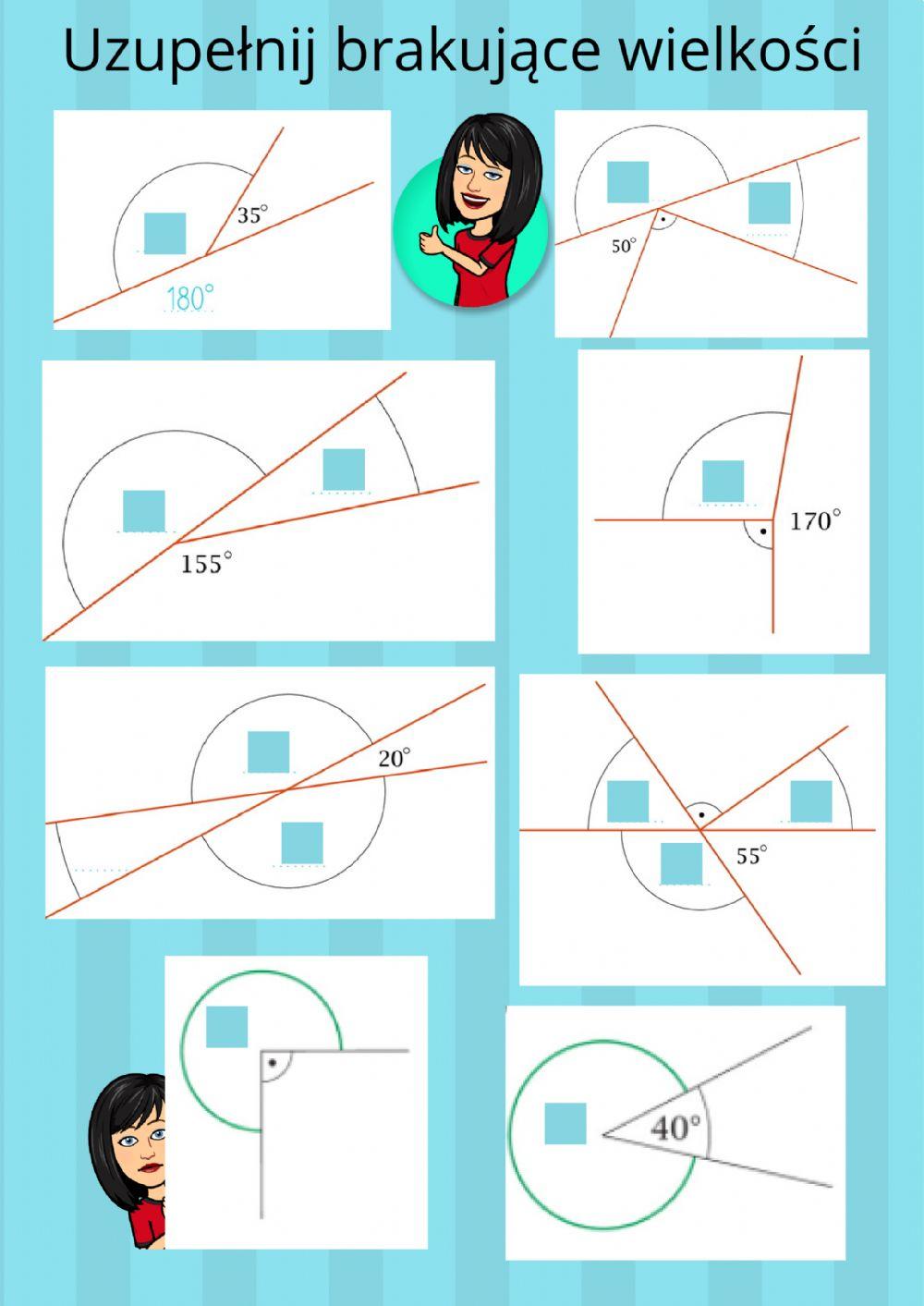 Uzupełnij brakujące wielkości

$35^\circ$
$180^\circ$

$50^\circ$

$155^\circ$

$170^\circ$

$20^\circ$

$55^\circ$

$40^\circ$