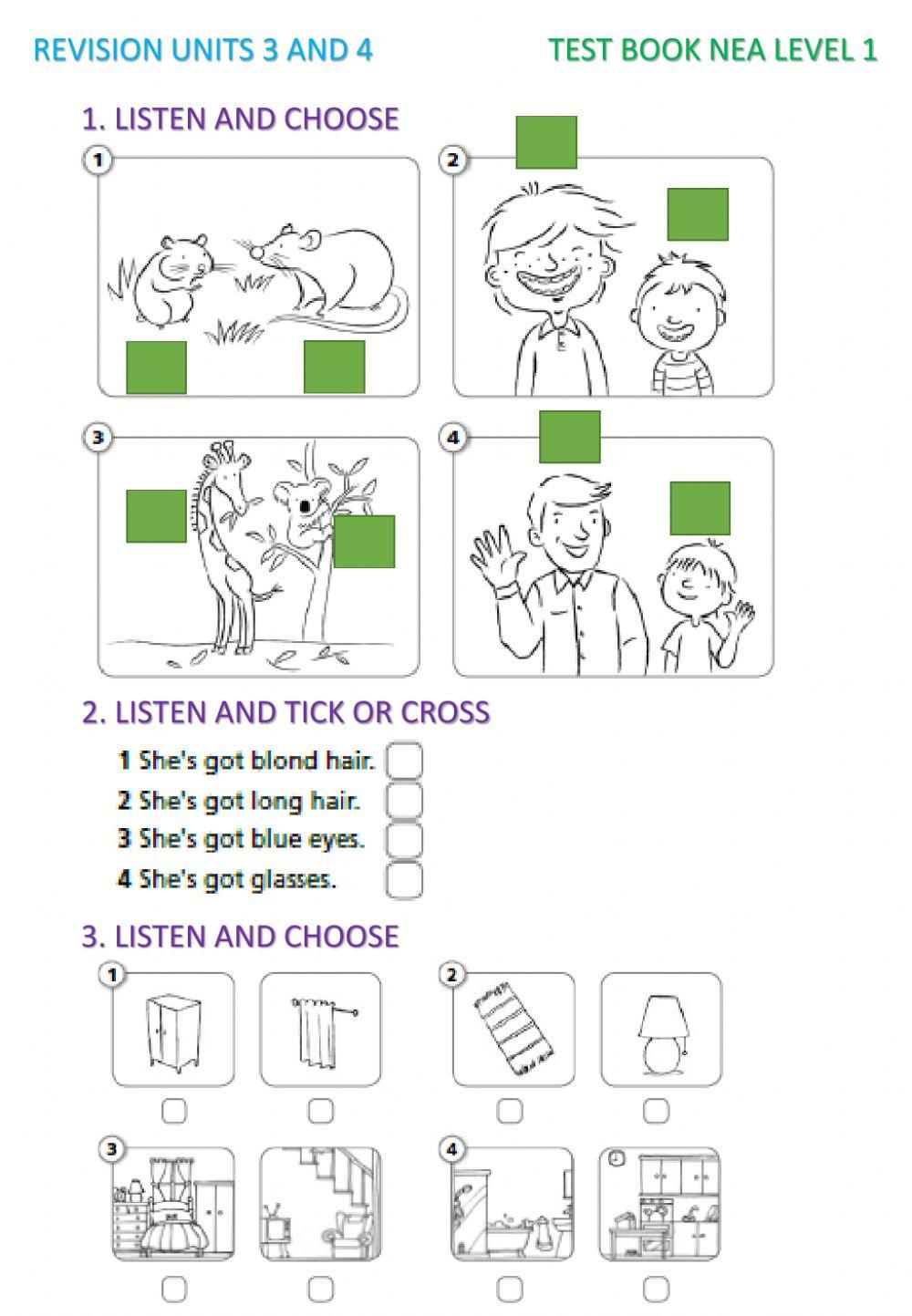 REVISION UNITS 3 AND 4

TEST BOOK NEA LEVEL 1

1. LISTEN AND CHOOSE

1

2

3

4

2. LISTEN AND TICK OR CROSS

1 She's got blond hair.
2 She's got long hair.
3 She's got blue eyes.
4 She's got glasses.

3. LISTEN AND CHOOSE

1

2

3

4