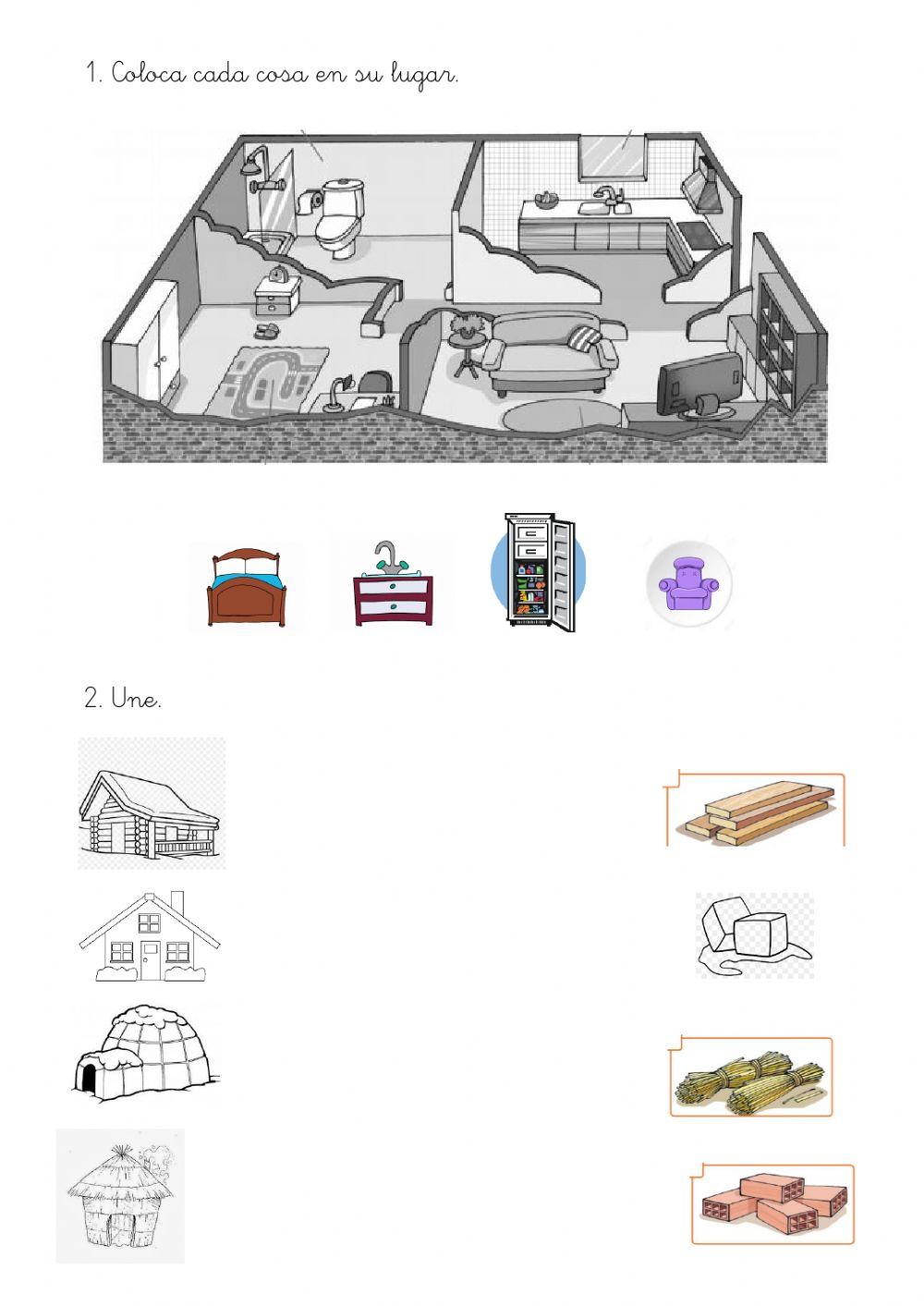 1. Coloca cada cosa en su lugar.

2. Une.