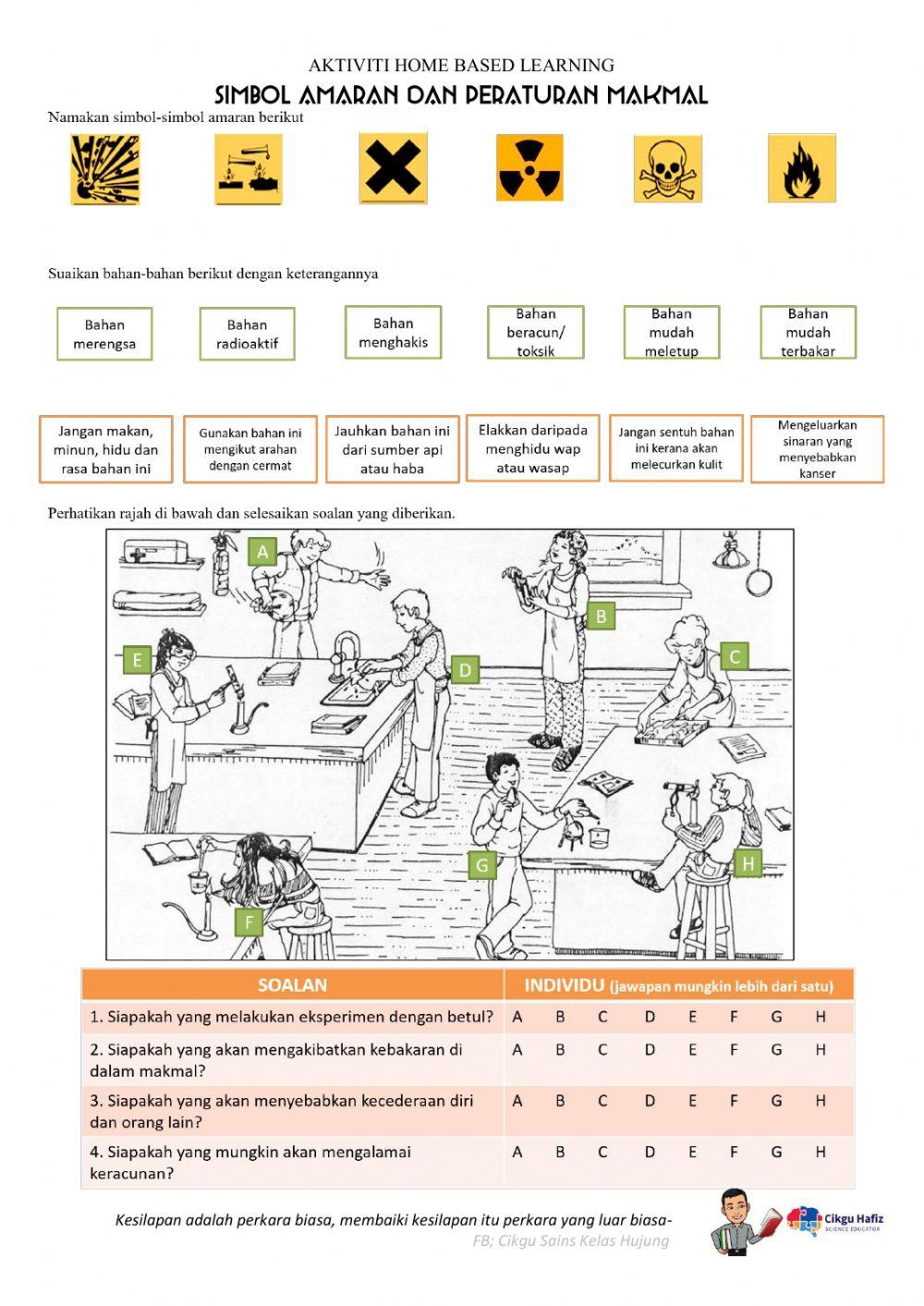 AKTIVITI HOME BASED LEARNING
SIMBOL AMARAN DAN PERATURAN MAKMAL

Namakan simbol-simbol amaran berikut

Suaikan bahan-bahan berikut dengan keterangannya

Bahan merengsa

Bahan radioaktif

Bahan menghakis

Bahan beracun/ toksik

Bahan mudah meletup

Bahan mudah terbakar

Jangan makan, minun, hidu dan rasa bahan ini

Gunakan bahan ini mengikut arahan dengan cermat

Jauhkan bahan ini dari sumber api atau haba

Elakkan daripada menghidu wap atau wasap

Jangan sentuh bahan ini kerana akan melecurkan kulit

Mengeluarkan sinaran yang menyebabkan kanser

Perhatikan rajah di bawah dan selesaikan soalan yang diberikan.

A B C D E F G H

| SOALAN | INDIVIDU (jawapan mungkin lebih dari satu) |
|---|---|
| 1. Siapakah yang melakukan eksperimen dengan betul? | A B C D E F G H |
| 2. Siapakah yang akan mengakibatkan kebakaran di dalam makmal? | A B C D E F G H |
| 3. Siapakah yang akan menyebabkan kecederaan diri dan orang lain? | A B C D E F G H |
| 4. Siapakah yang mungkin akan mengalamai keracunan? | A B C D E F G H |

Kesilapan adalah perkara biasa, membaiki kesilapan itu perkara yang luar biasa-
FB; Cikgu Sains Kelas Hujung

Cikgu Hafiz
SCIENCE EDUCATOR