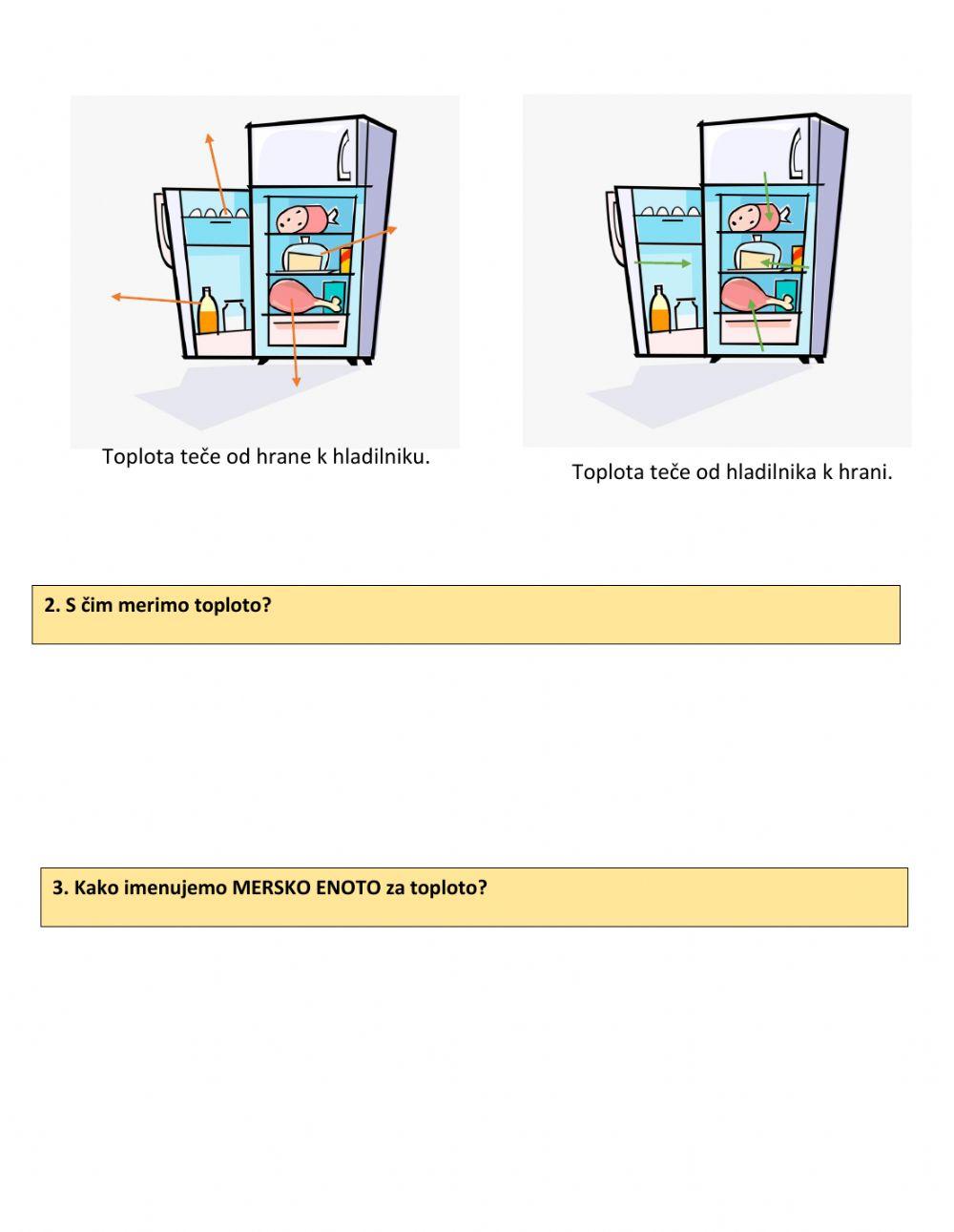 Toplota teče od hrane k hladilniku.

Toplota teče od hladilnika k hrani.

2. S čim merimo toploto?

3. Kako imenujemo MERSKO ENOTO za toploto?