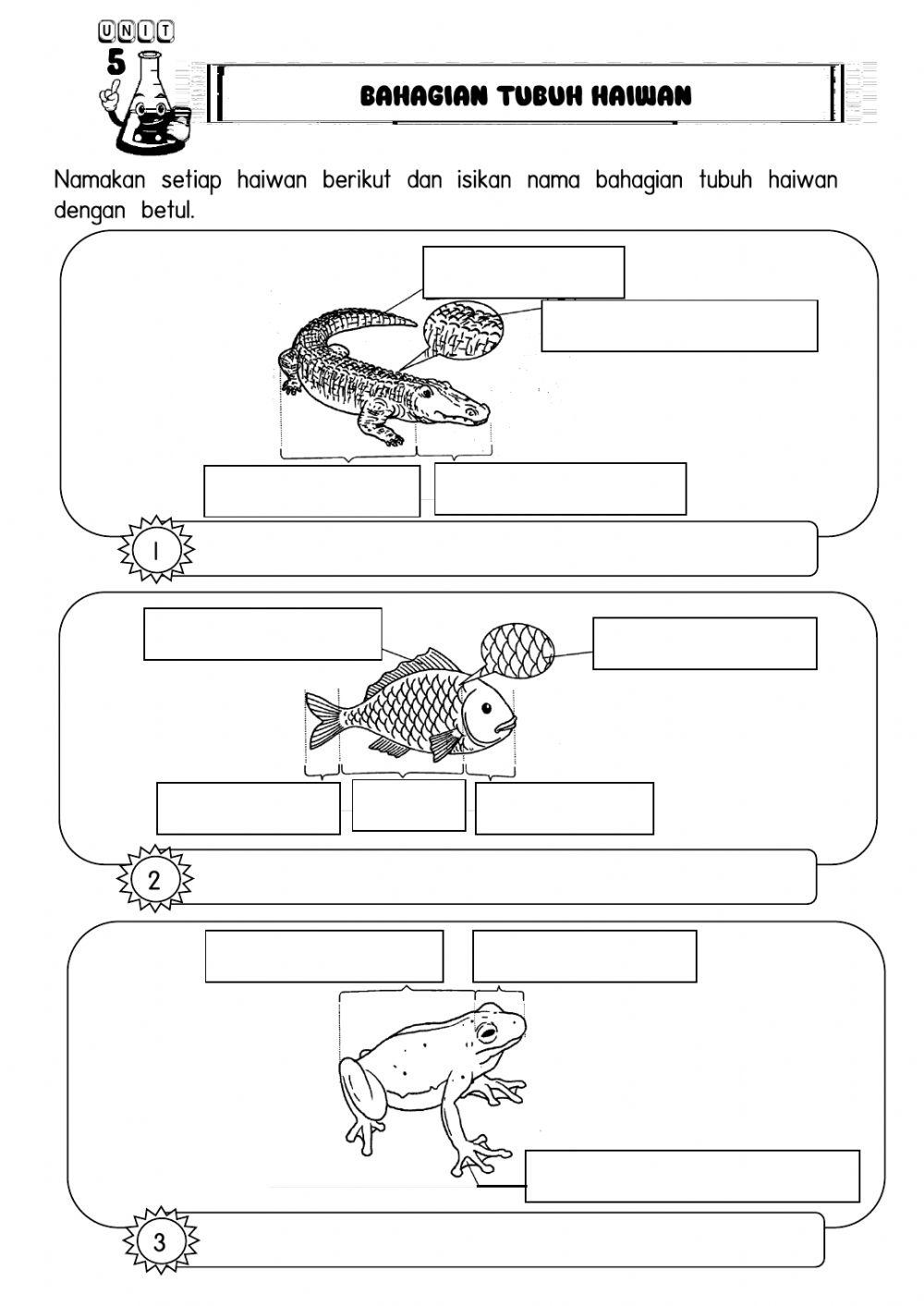 UNIT 5

BAHAGIAN TUBUH HAIWAN

Namakan setiap haiwan berikut dan isikan nama bahagian tubuh haiwan dengan betul.

1

2

3