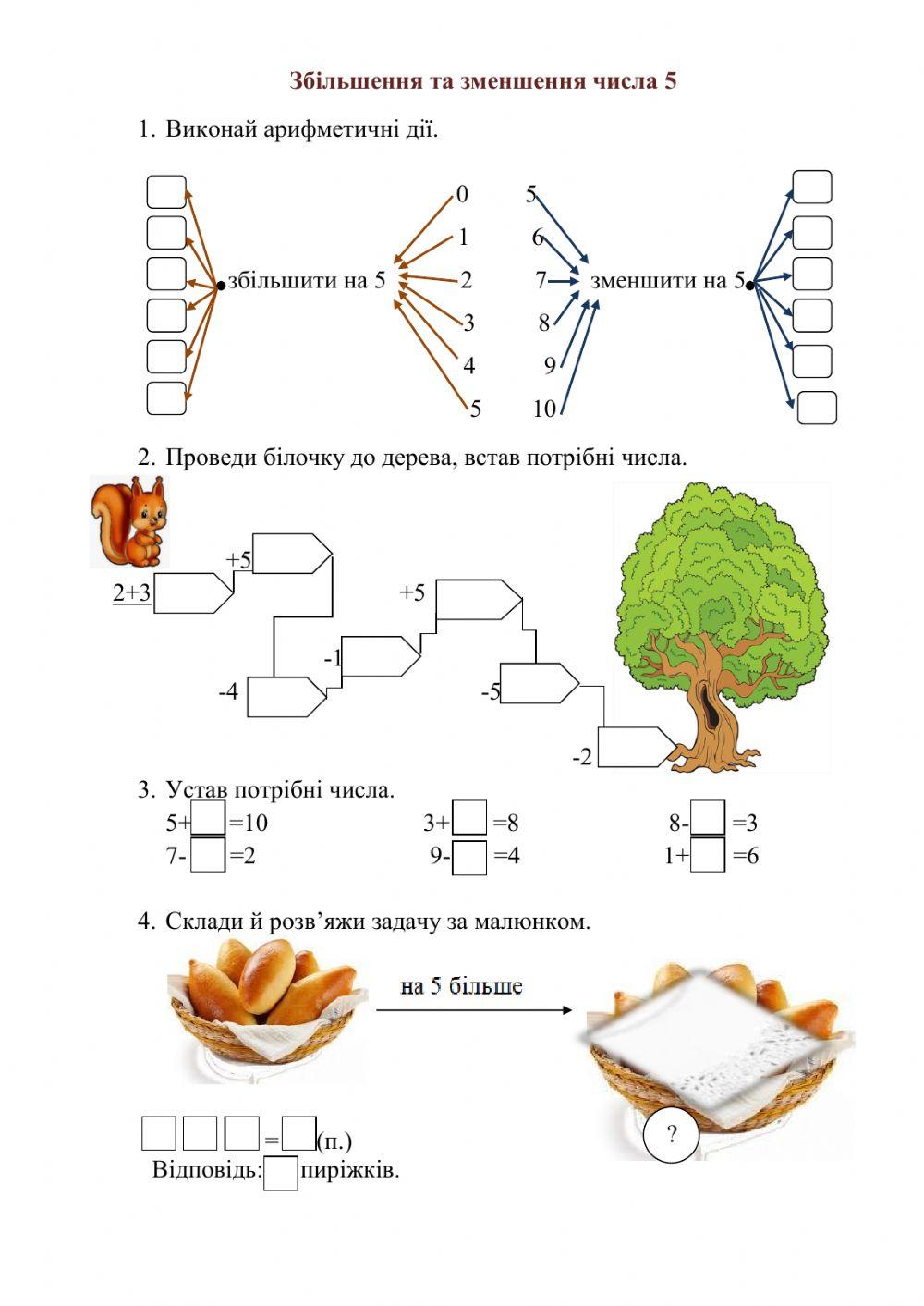 Збільшення та зменшення числа 5

1. Виконай арифметичні дії.

збільшити на 5

0
1
2
3
4
5

5
6
7
8
9
10

зменшити на 5

2. Проведи білочку до дерева, встав потрібні числа.

2+3
+5
-4
-1
+5
-5
-2

3. Устав потрібні числа.

5+ =10
7- =2
3+ =8
9- =4
8- =3
1+ =6

4. Склади й розв'яжи задачу за малюнком.

на 5 більше

?

= (п.)

Відповідь: пиріжків.