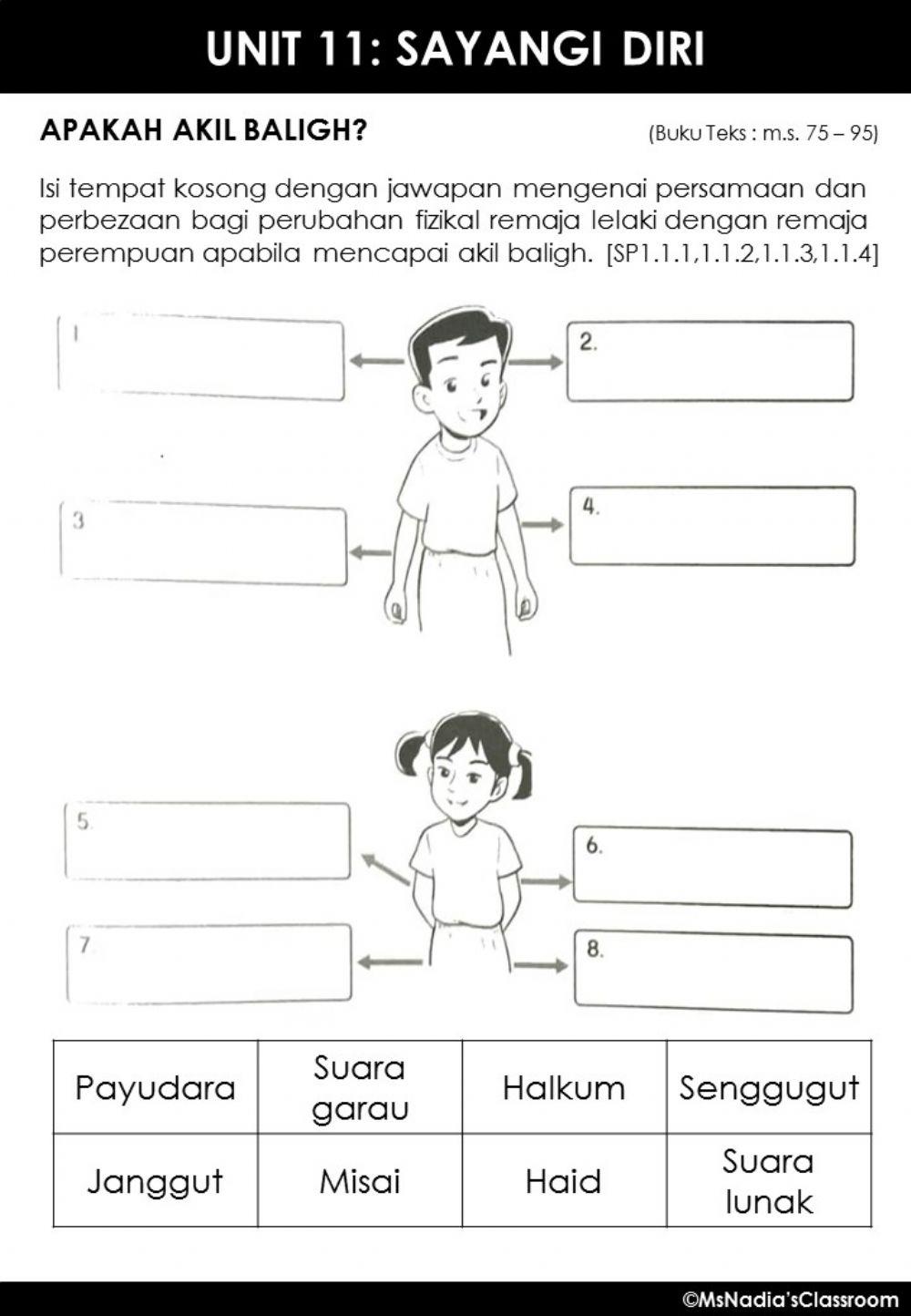 UNIT 11: SAYANGI DIRI

APAKAH AKIL BALIGH?

(Buku Teks : m.s. 75 – 95)

Isi tempat kosong dengan jawapan mengenai persamaan dan perbezaan bagi perubahan fizikal remaja lelaki dengan remaja perempuan apabila mencapai akil baligh. [SP1.1.1,1.1.2,1.1.3,1.1.4]

1

2.

3

4.

5.

6.

7.

8.

| Payudara | Suara garau | Halkum | Senggugut |
|---|---|---|---|
| Janggut | Misai | Haid | Suara lunak |

©MsNadia'sClassroom