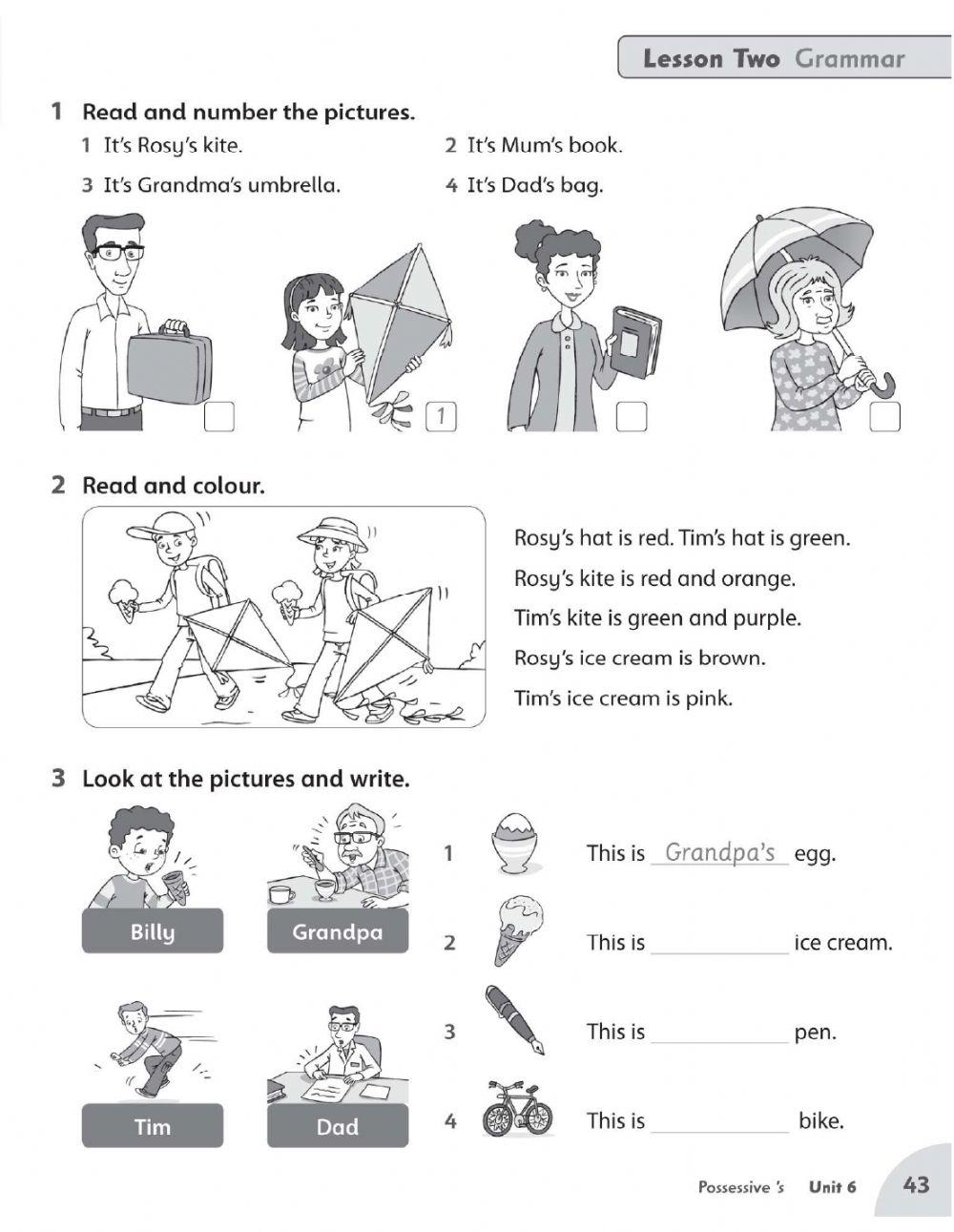 Lesson Two Grammar

1 Read and number the pictures.

1 It's Rosy's kite.
2 It's Mum's book.
3 It's Grandma's umbrella.
4 It's Dad's bag.

1

2 Read and colour.

Rosy's hat is red. Tim's hat is green.
Rosy's kite is red and orange.
Tim's kite is green and purple.
Rosy's ice cream is brown.
Tim's ice cream is pink.

3 Look at the pictures and write.

Billy
Grandpa
Tim
Dad

1 This is Grandpa's egg.
2 This is ____________ ice cream.
3 This is ____________ pen.
4 This is ____________ bike.

Possessive 's Unit 6 43