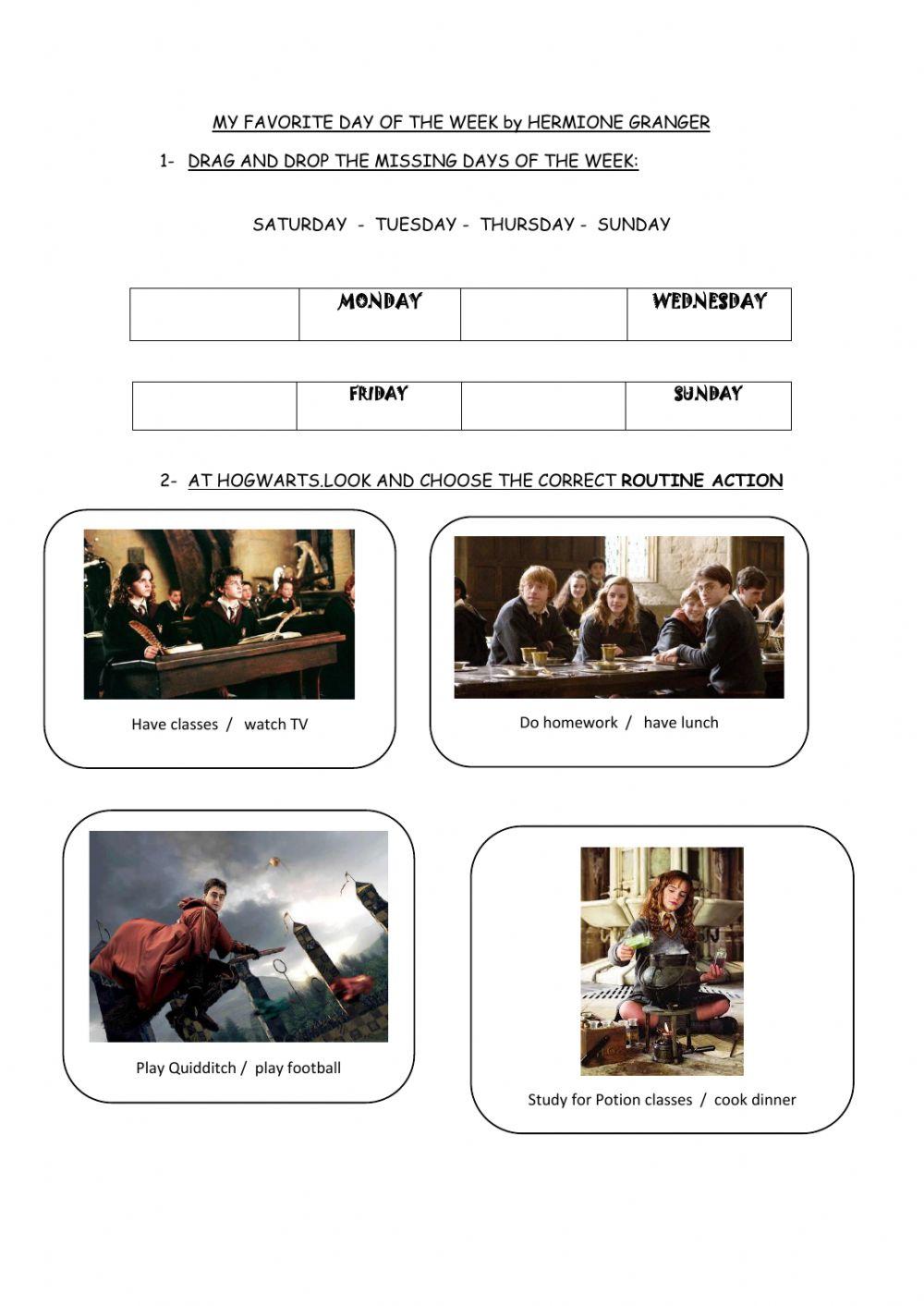 MY FAVORITE DAY OF THE WEEK by HERMIONE GRANGER

1- DRAG AND DROP THE MISSING DAYS OF THE WEEK:

SATURDAY - TUESDAY - THURSDAY - SUNDAY

|  | MONDAY |  | WEDNESDAY |
|---|---|---|---|

|  | FRIDAY |  | SUNDAY |
|---|---|---|---|

2- AT HOGWARTS.LOOK AND CHOOSE THE CORRECT ROUTINE ACTION

Have classes / watch TV

Do homework / have lunch

Play Quidditch / play football

Study for Potion classes / cook dinner