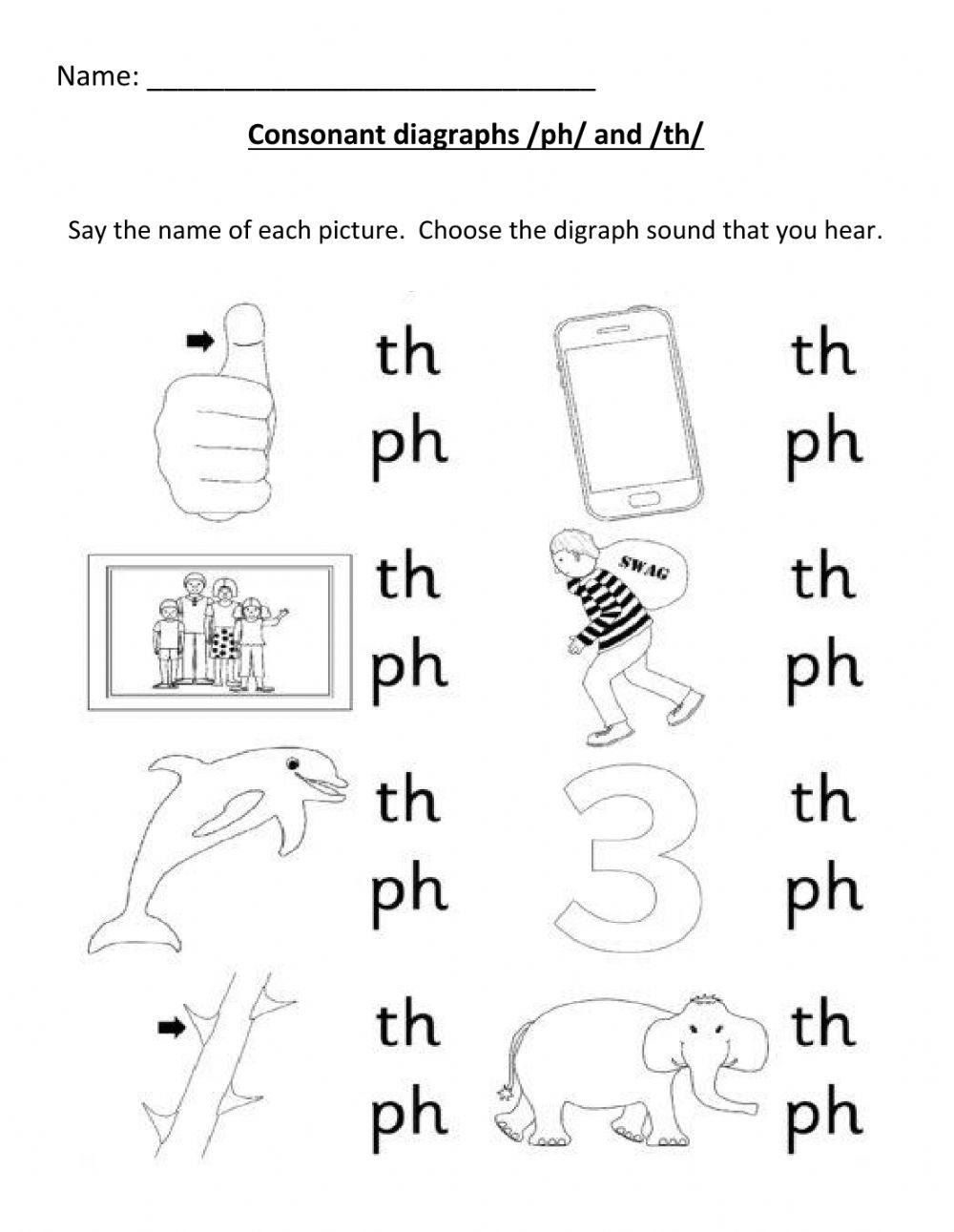 Name: ______________________________

Consonant diagraphs /ph/ and /th/

Say the name of each picture. Choose the digraph sound that you hear.

th
ph

th
ph

th
ph

SWAG

th
ph

th
ph

3

th
ph

th
ph

th
ph