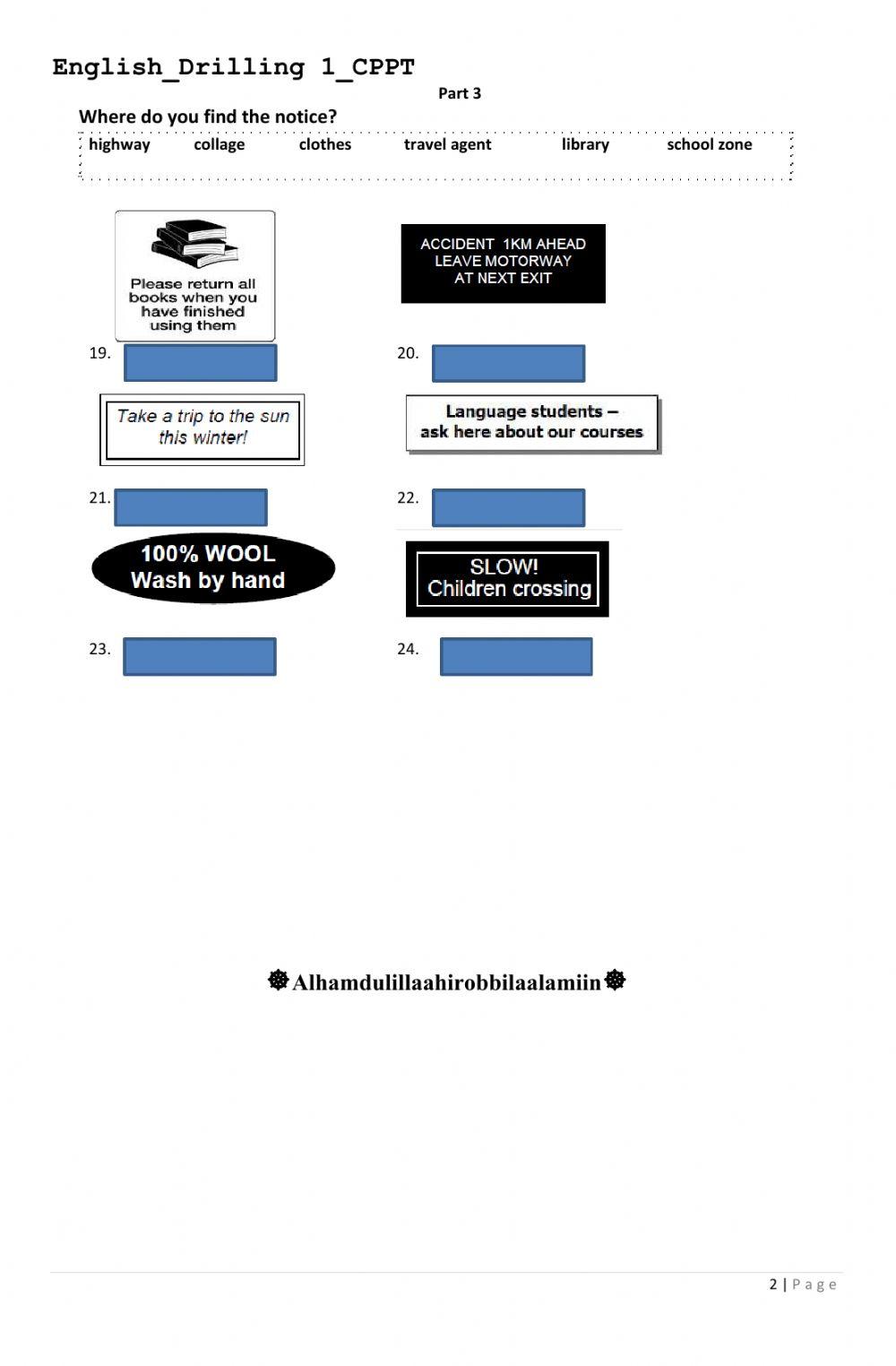 English_Drilling 1_CPPT

Part 3

Where do you find the notice?

highway collage clothes travel agent library school zone

Please return all books when you have finished using them

19.

ACCIDENT 1KM AHEAD
LEAVE MOTORWAY
AT NEXT EXIT

20.

Take a trip to the sun this winter!

21.

Language students – ask here about our courses

22.

100% WOOL
Wash by hand

23.

SLOW!
Children crossing

24.

☸Alhamdulillaahirobbilaalamiin☸

2 | Page