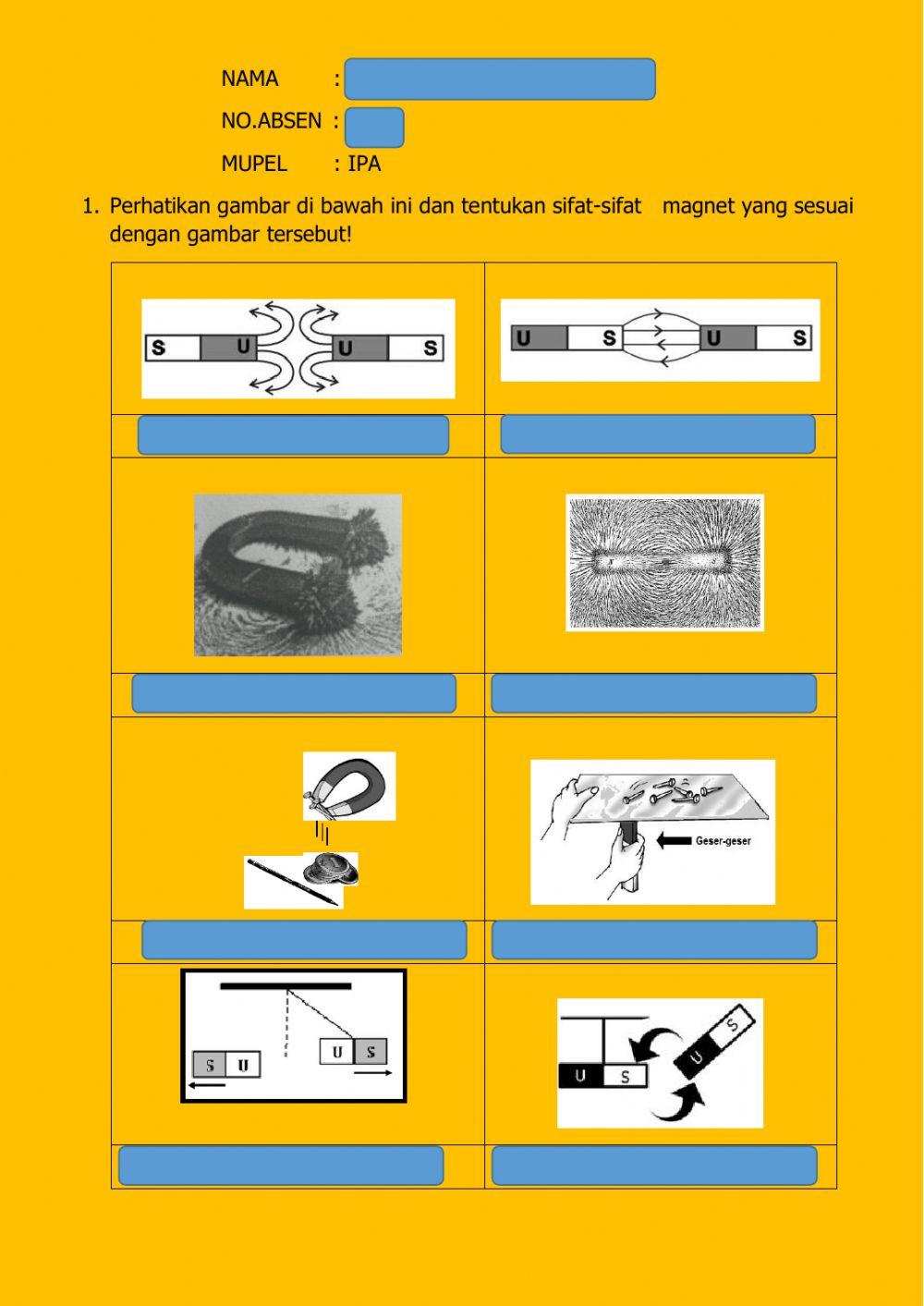 NAMA :

NO.ABSEN :

MUPEL : IPA

1. Perhatikan gambar di bawah ini dan tentukan sifat-sifat magnet yang sesuai dengan gambar tersebut!

S U U S

U S U S

Geser-geser

S U U S

U S U S