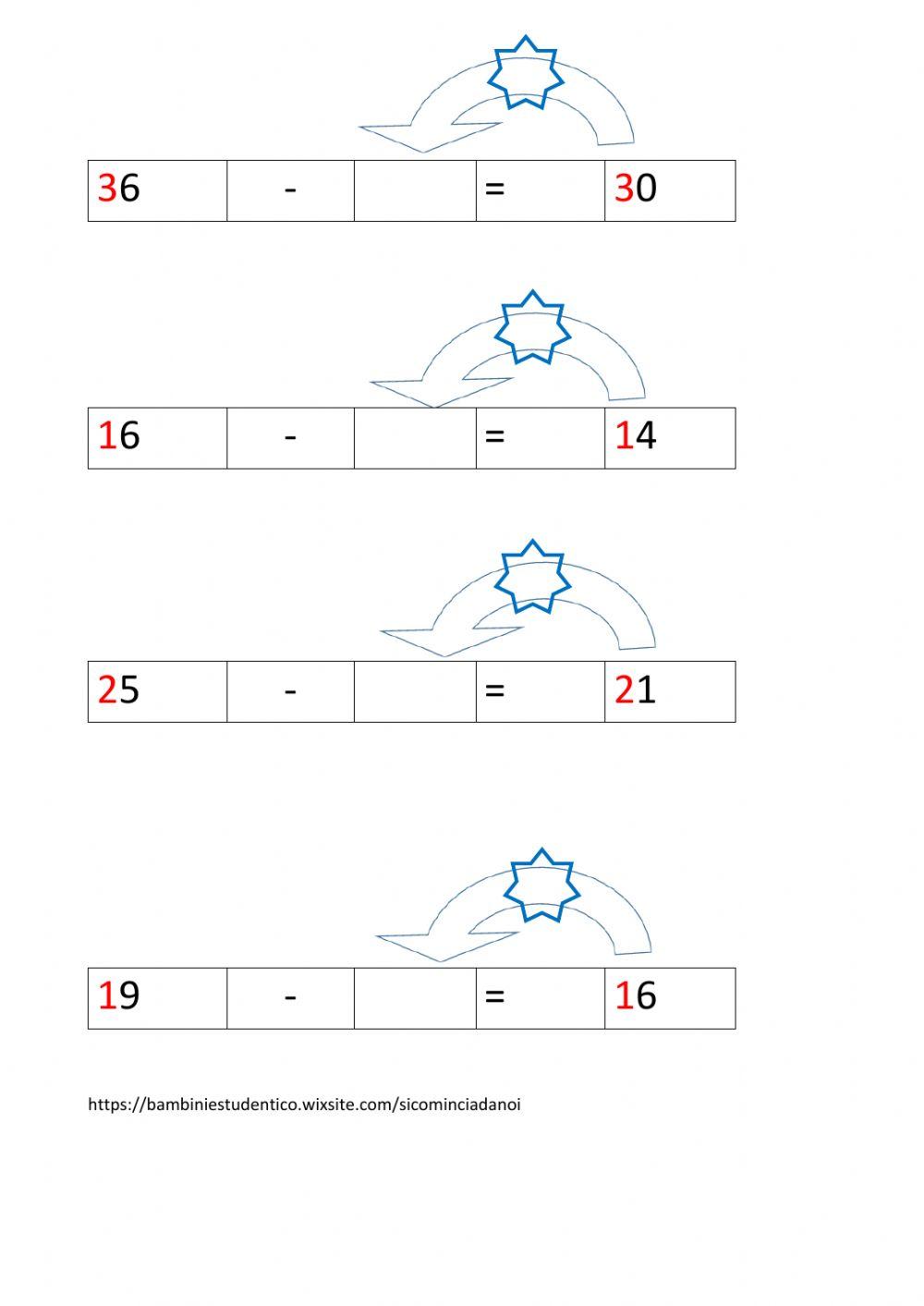 | 36 | - |  | = | 30 |
|---|---|---|---|---|

| 16 | - |  | = | 14 |
|---|---|---|---|---|

| 25 | - |  | = | 21 |
|---|---|---|---|---|

| 19 | - |  | = | 16 |
|---|---|---|---|---|

https://bambiniestudentico.wixsite.com/sicominciadanoi