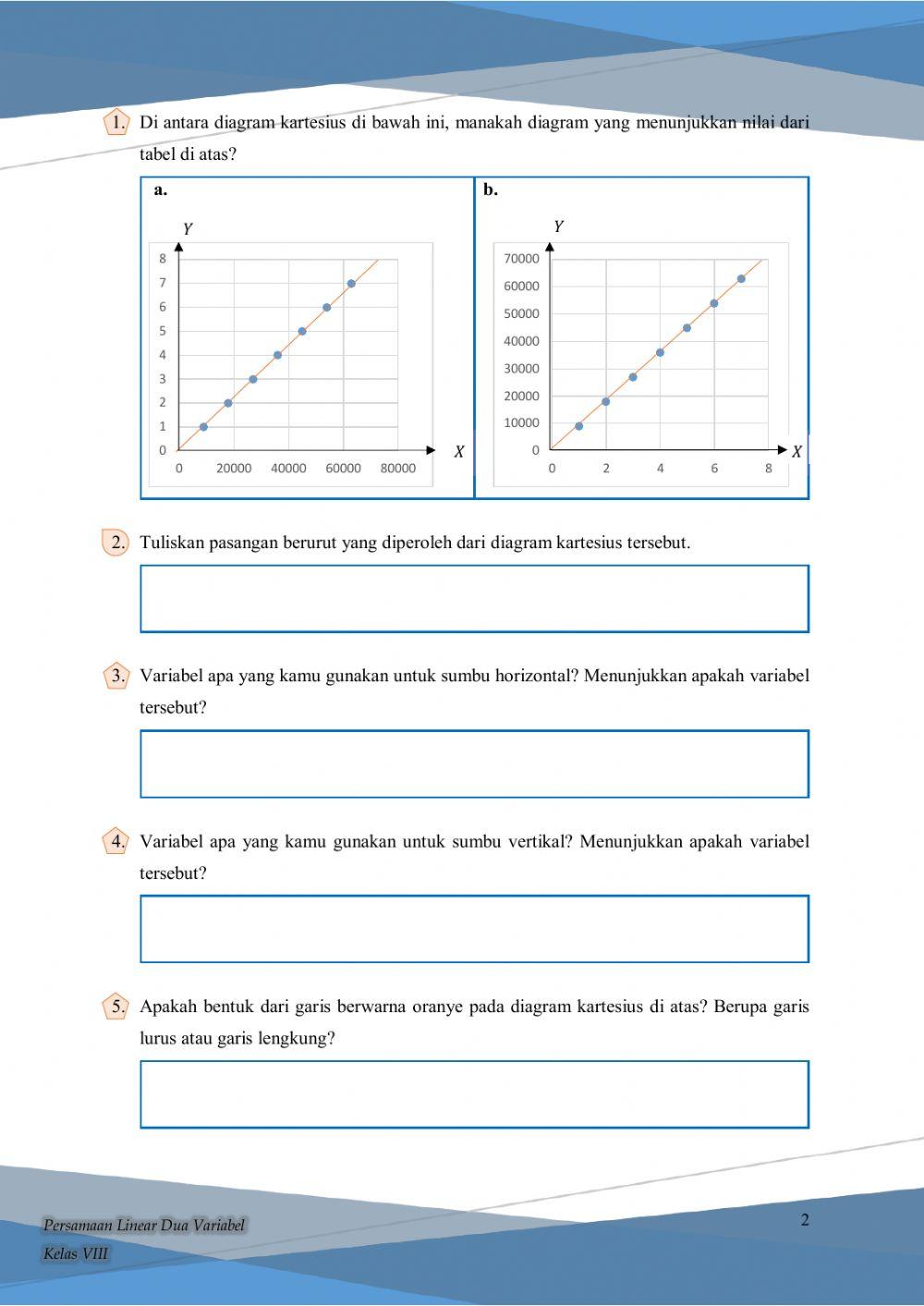 1. Di antara diagram kartesius di bawah ini, manakah diagram yang menunjukkan nilai dari tabel di atas?

a.

$Y$

8
7
6
5
4
3
2
1
0

0 20000 40000 60000 80000

$X$

b.

$Y$

70000
60000
50000
40000
30000
20000
10000
0

0 2 4 6 8

$X$

2. Tuliskan pasangan berurut yang diperoleh dari diagram kartesius tersebut.

3. Variabel apa yang kamu gunakan untuk sumbu horizontal? Menunjukkan apakah variabel tersebut?

4. Variabel apa yang kamu gunakan untuk sumbu vertikal? Menunjukkan apakah variabel tersebut?

5. Apakah bentuk dari garis berwarna oranye pada diagram kartesius di atas? Berupa garis lurus atau garis lengkung?

Persamaan Linear Dua Variabel
Kelas VIII

2