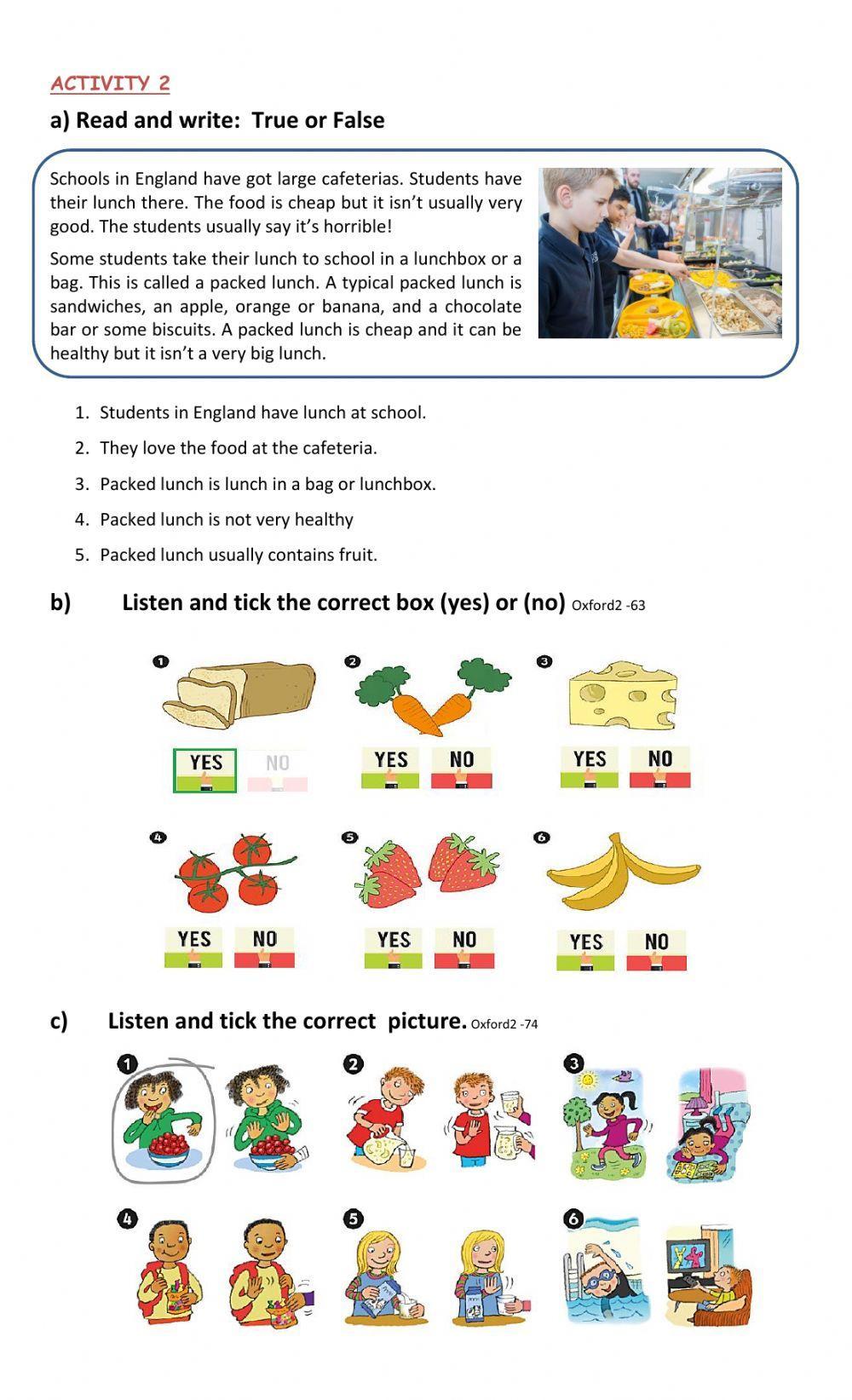 ACTIVITY 2

a) Read and write: True or False

Schools in England have got large cafeterias. Students have their lunch there. The food is cheap but it isn't usually very good. The students usually say it's horrible!

Some students take their lunch to school in a lunchbox or a bag. This is called a packed lunch. A typical packed lunch is sandwiches, an apple, orange or banana, and a chocolate bar or some biscuits. A packed lunch is cheap and it can be healthy but it isn't a very big lunch.

1. Students in England have lunch at school.
2. They love the food at the cafeteria.
3. Packed lunch is lunch in a bag or lunchbox.
4. Packed lunch is not very healthy
5. Packed lunch usually contains fruit.

b) Listen and tick the correct box (yes) or (no) Oxford2 -63

1
YES NO
2
YES NO
3
YES NO
4
YES NO
5
YES NO
6
YES NO

c) Listen and tick the correct picture. Oxford2 -74

1 2 3 4 5 6