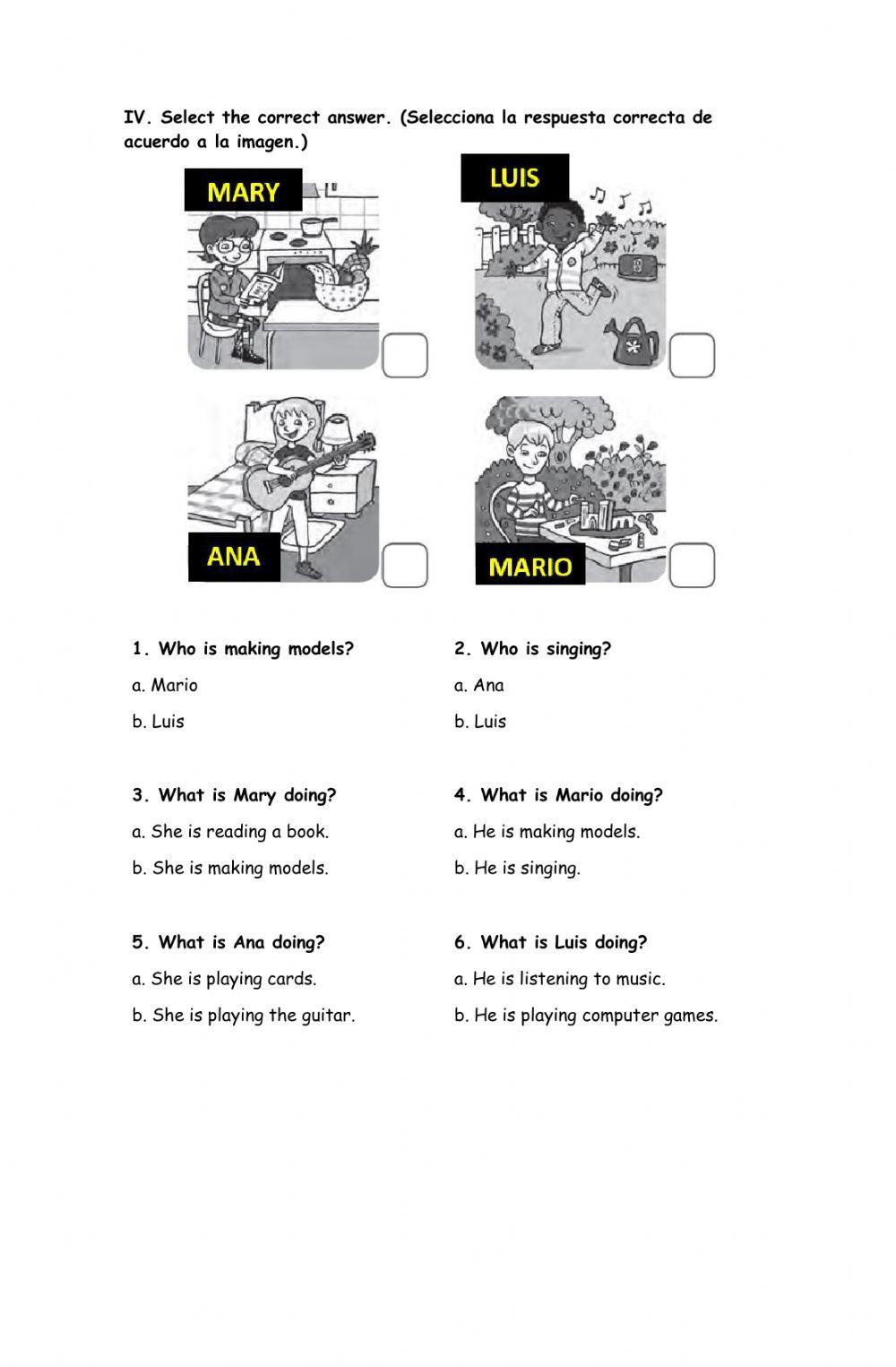 IV. Select the correct answer. (Selecciona la respuesta correcta de acuerdo a la imagen.)

MARY

LUIS

ANA

MARIO

1. Who is making models?

a. Mario

b. Luis

2. Who is singing?

a. Ana

b. Luis

3. What is Mary doing?

a. She is reading a book.

b. She is making models.

4. What is Mario doing?

a. He is making models.

b. He is singing.

5. What is Ana doing?

a. She is playing cards.

b. She is playing the guitar.

6. What is Luis doing?

a. He is listening to music.

b. He is playing computer games.