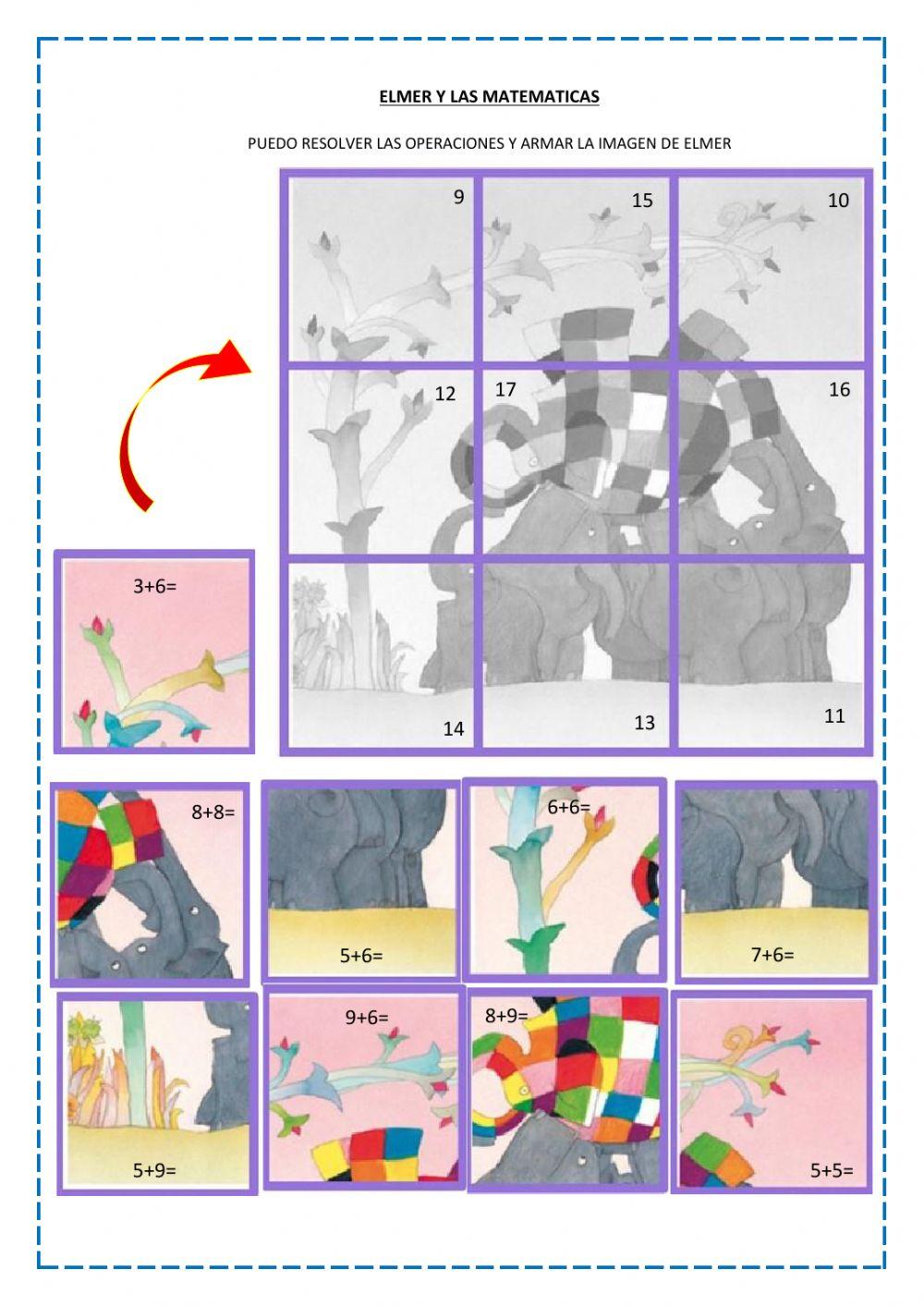 ELMER Y LAS MATEMATICAS

PUEDO RESOLVER LAS OPERACIONES Y ARMAR LA IMAGEN DE ELMER

9

15

10

12

17

16

14

13

11

3+6=

8+8=

5+6=

6+6=

7+6=

5+9=

9+6=

8+9=

5+5=