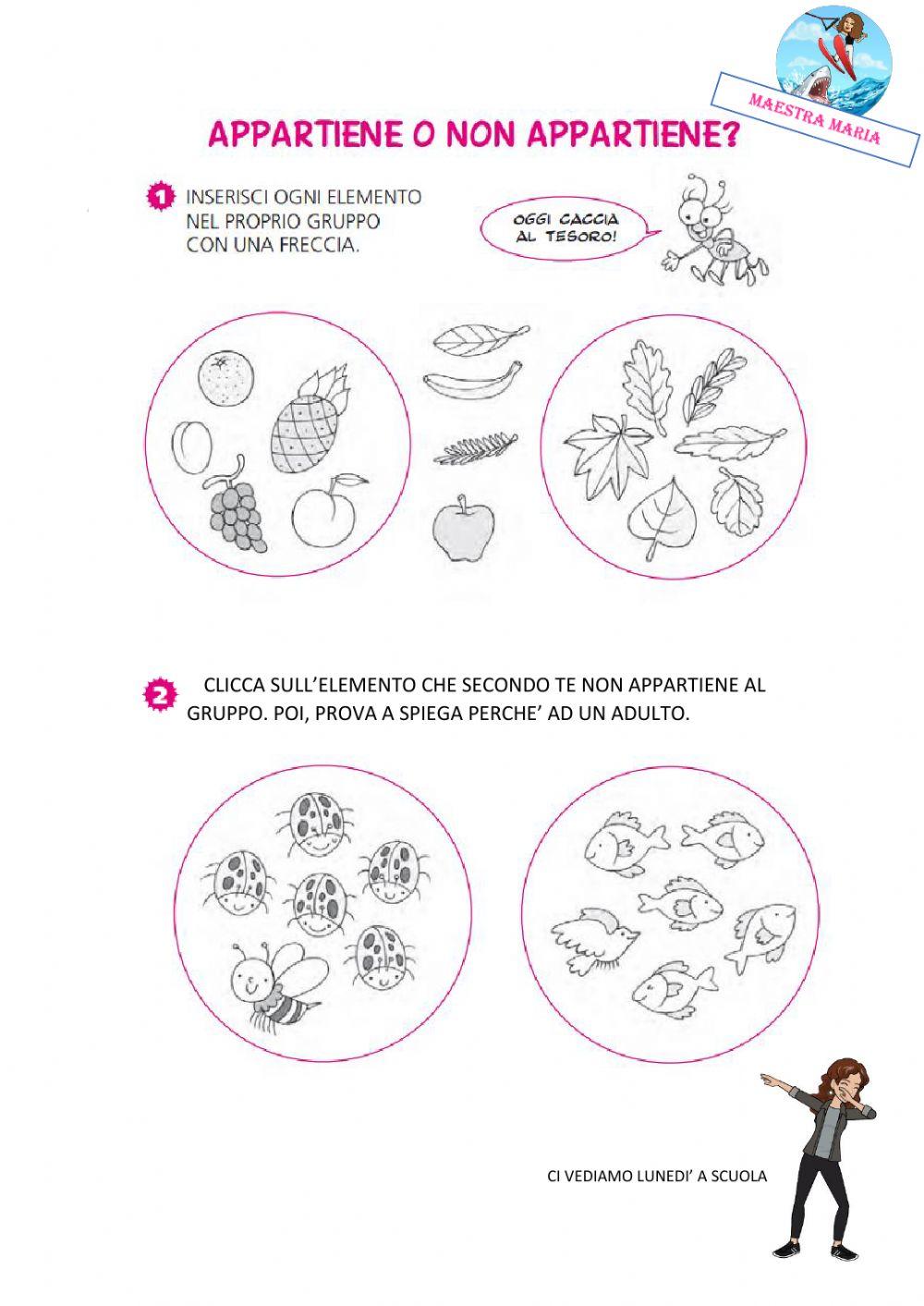 MAESTRA MARIA

APPARTIENE O NON APPARTIENE?

1 INSERISCI OGNI ELEMENTO NEL PROPRIO GRUPPO CON UNA FRECCIA.

OGGI CACCIA AL TESORO!

2 CLICCA SULL'ELEMENTO CHE SECONDO TE NON APPARTIENE AL GRUPPO. POI, PROVA A SPIEGA PERCHE' AD UN ADULTO.

CI VEDIAMO LUNEDI' A SCUOLA