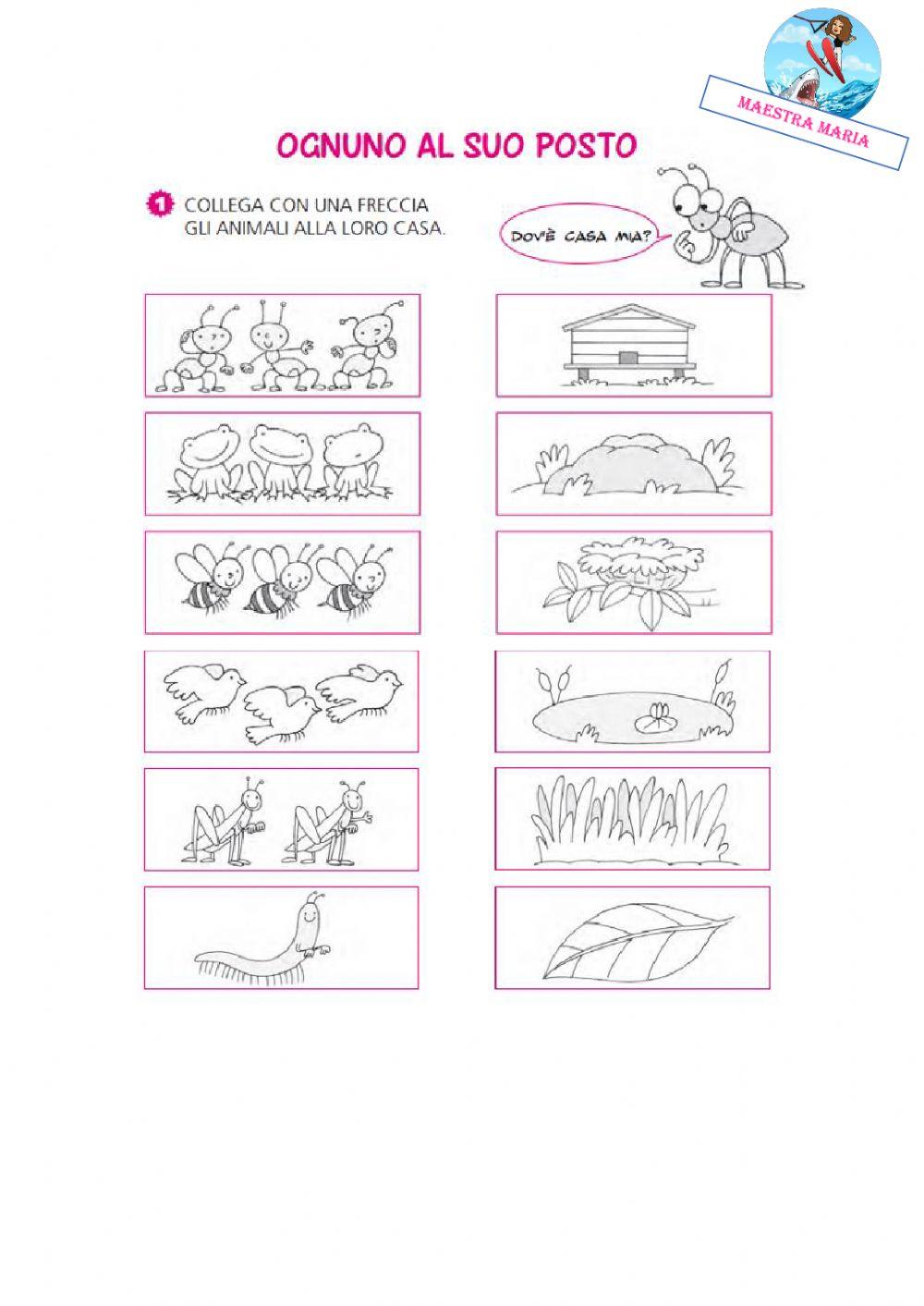 MAESTRA MARIA

OGNUNO AL SUO POSTO

1 COLLEGA CON UNA FRECCIA GLI ANIMALI ALLA LORO CASA.

DOV'È CASA MIA?