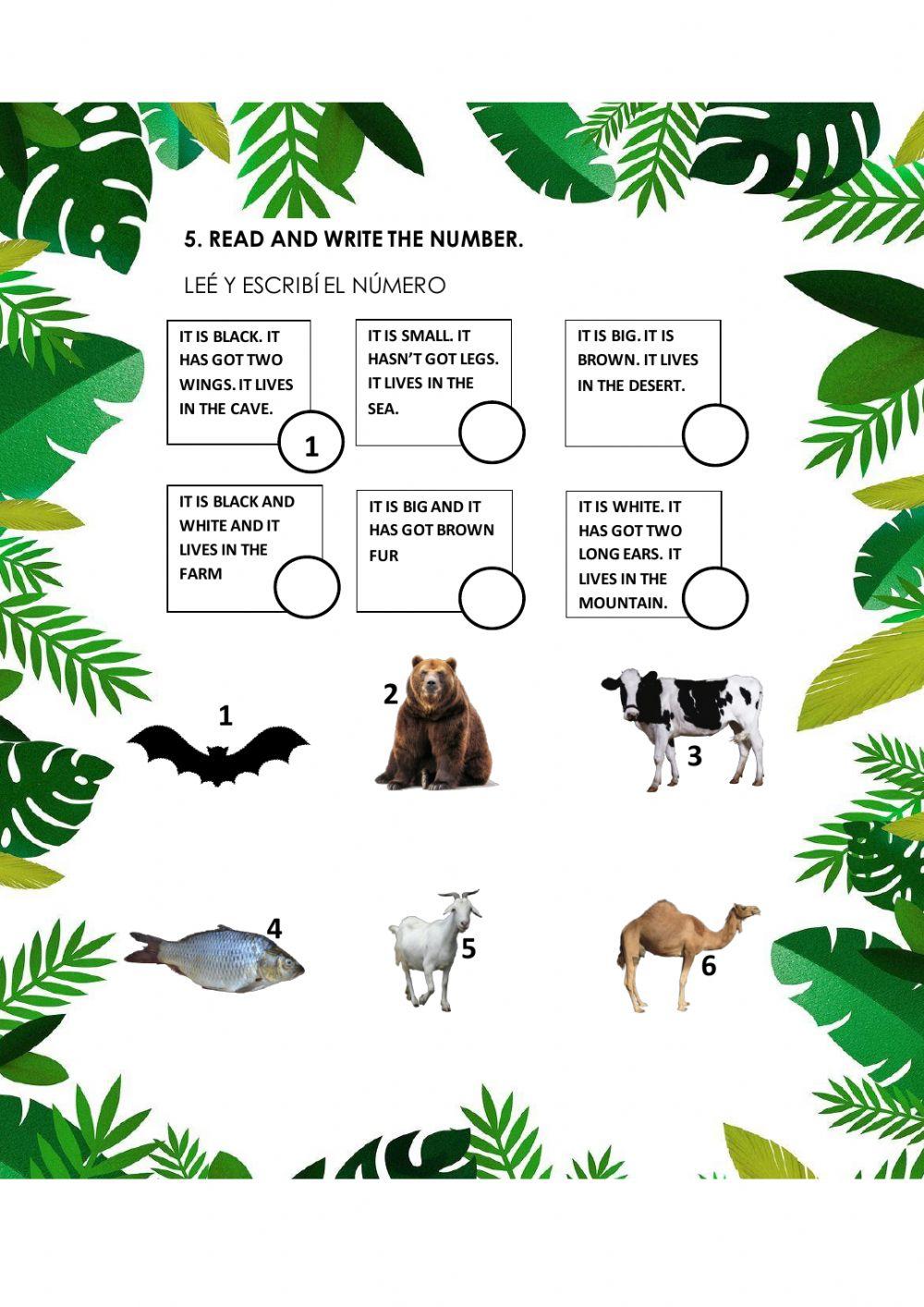 5. READ AND WRITE THE NUMBER.

LEÉ Y ESCRIBÍ EL NÚMERO

IT IS BLACK. IT HAS GOT TWO WINGS. IT LIVES IN THE CAVE.

1

IT IS SMALL. IT HASN'T GOT LEGS. IT LIVES IN THE SEA.

IT IS BIG. IT IS BROWN. IT LIVES IN THE DESERT.

IT IS BLACK AND WHITE AND IT LIVES IN THE FARM

IT IS BIG AND IT HAS GOT BROWN FUR

IT IS WHITE. IT HAS GOT TWO LONG EARS. IT LIVES IN THE MOUNTAIN.

1

2

3

4

5

6