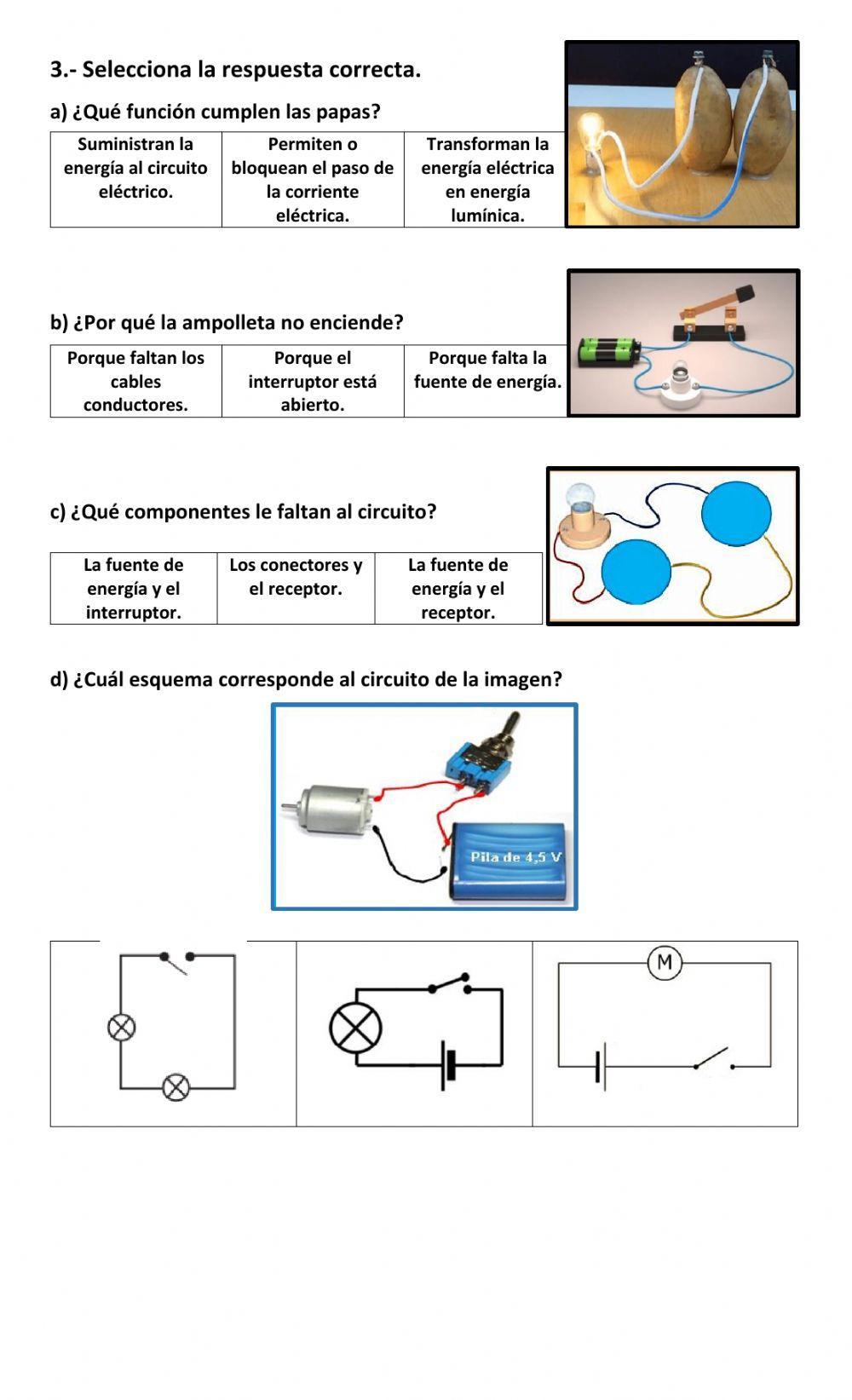 3.- Selecciona la respuesta correcta.

a) ¿Qué función cumplen las papas?

| Suministran la energía al circuito eléctrico. | Permiten o bloquean el paso de la corriente eléctrica. | Transforman la energía eléctrica en energía lumínica. |
|---|---|---|

b) ¿Por qué la ampolleta no enciende?

| Porque faltan los cables conductores. | Porque el interruptor está abierto. | Porque falta la fuente de energía. |
|---|---|---|

c) ¿Qué componentes le faltan al circuito?

| La fuente de energía y el interruptor. | Los conectores y el receptor. | La fuente de energía y el receptor. |
|---|---|---|

d) ¿Cuál esquema corresponde al circuito de la imagen?

Pila de 4,5 V

M