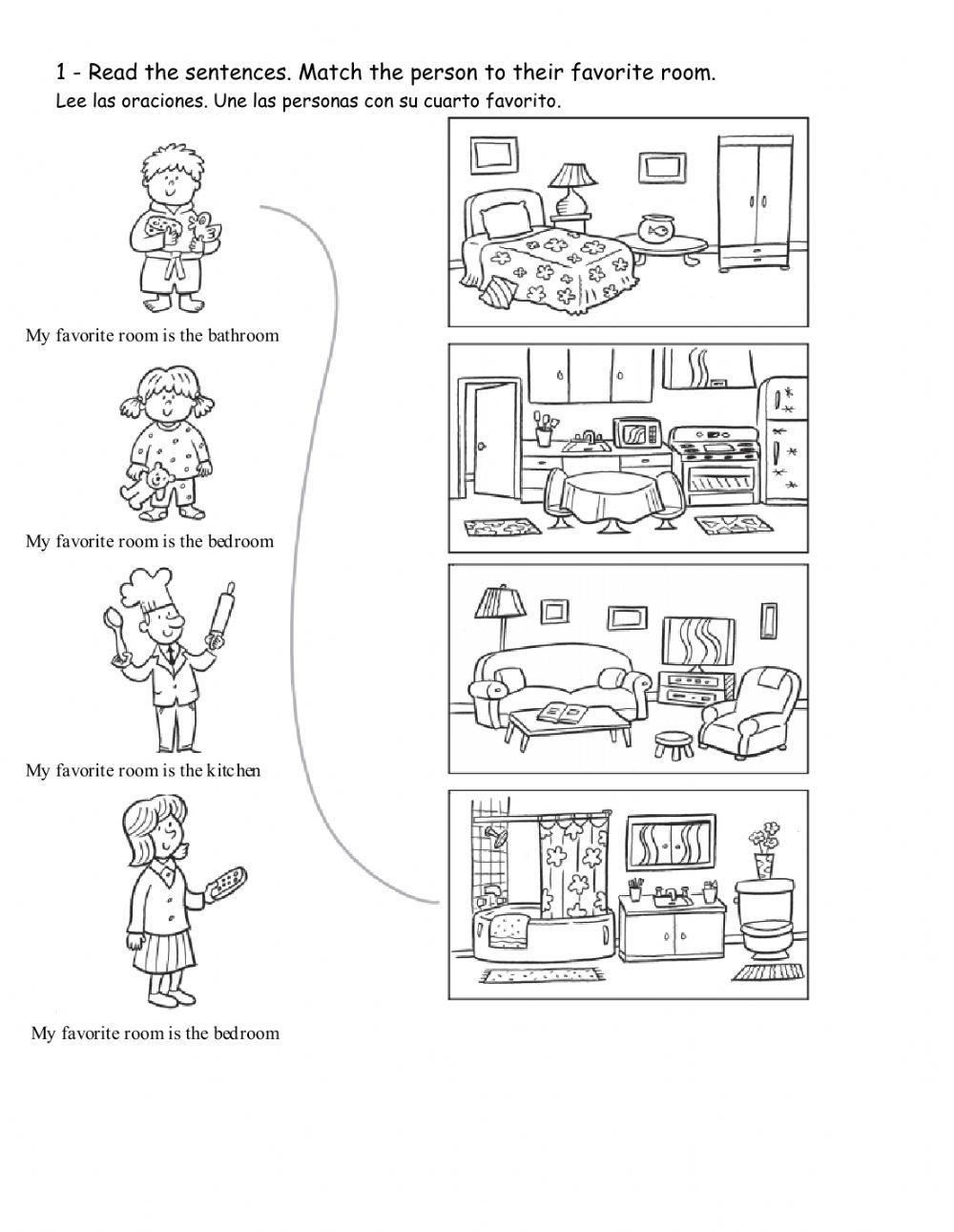 1 - Read the sentences. Match the person to their favorite room.
Lee las oraciones. Une las personas con su cuarto favorito.

My favorite room is the bathroom

My favorite room is the bedroom

My favorite room is the kitchen

My favorite room is the bedroom