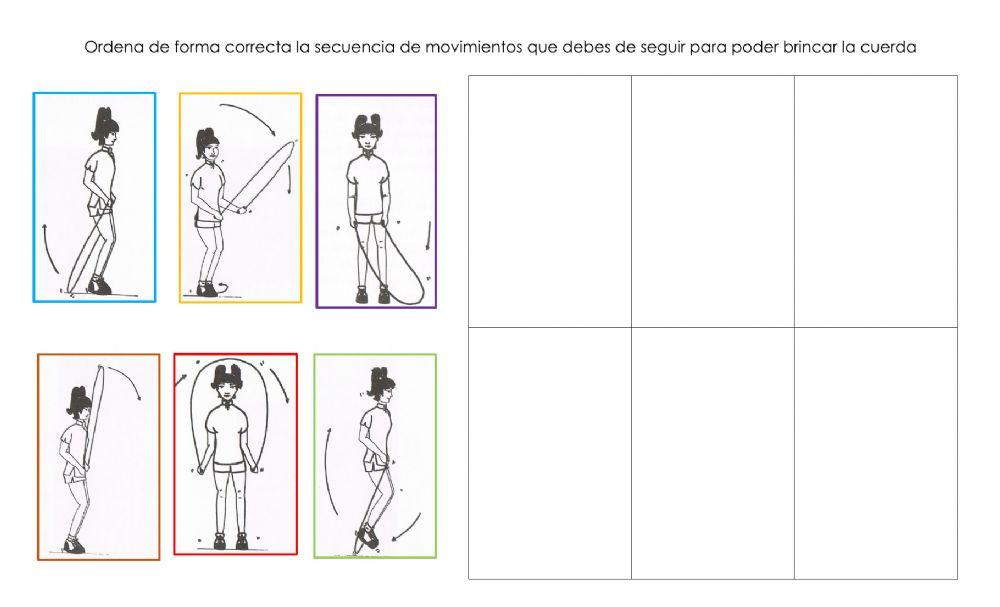 Ordena de forma correcta la secuencia de movimientos que debes de seguir para poder brincar la cuerda