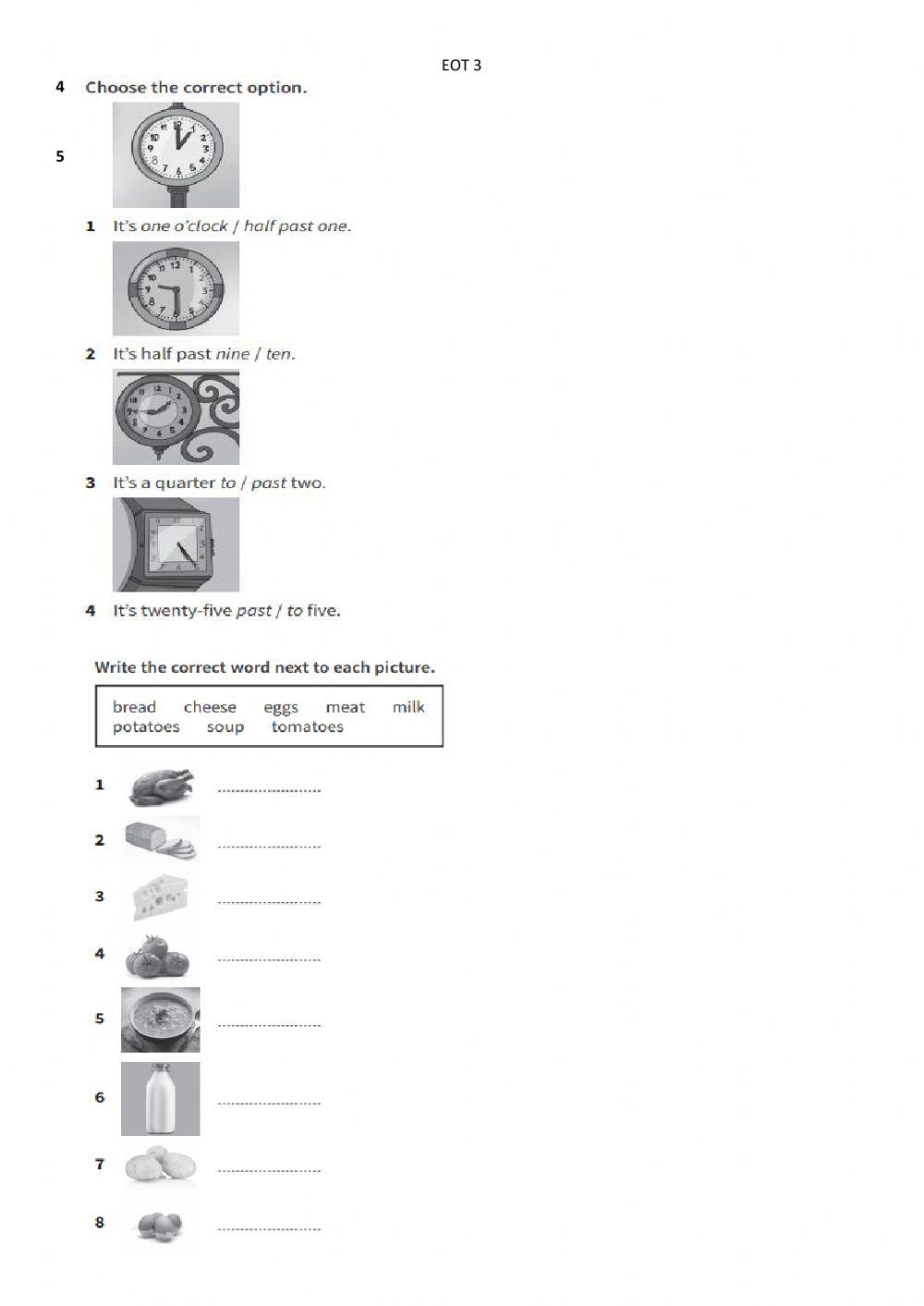 EOT 3

4 Choose the correct option.

5

1 It's one o'clock / half past one.

2 It's half past nine / ten.

3 It's a quarter to / past two.

4 It's twenty-five past / to five.

Write the correct word next to each picture.

bread cheese eggs meat milk potatoes soup tomatoes

1 ........................

2 ........................

3 ........................

4 ........................

5 ........................

6 ........................

7 ........................

8 ........................