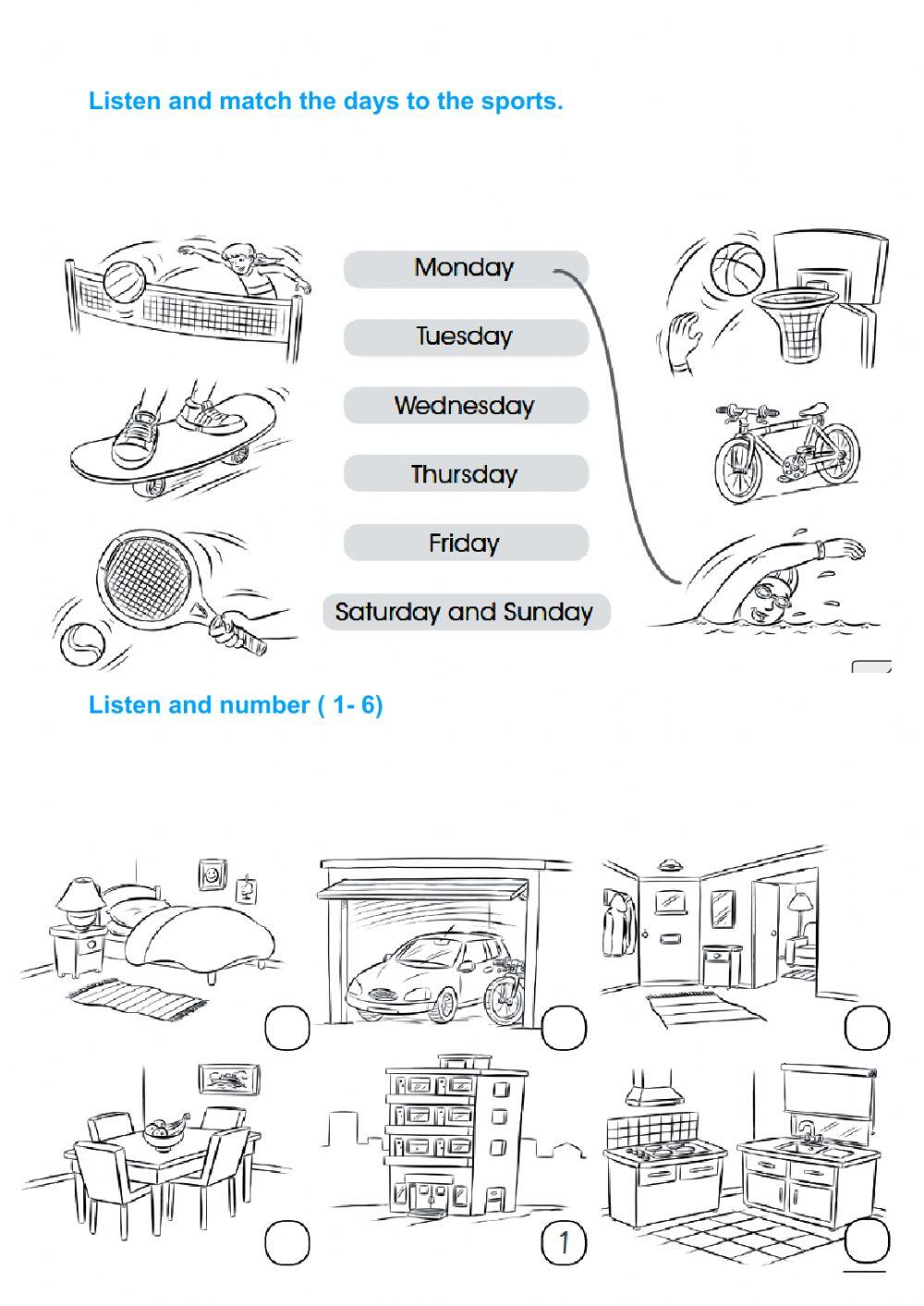 Listen and match the days to the sports.

Monday

Tuesday

Wednesday

Thursday

Friday

Saturday and Sunday

Listen and number ( 1- 6)

1