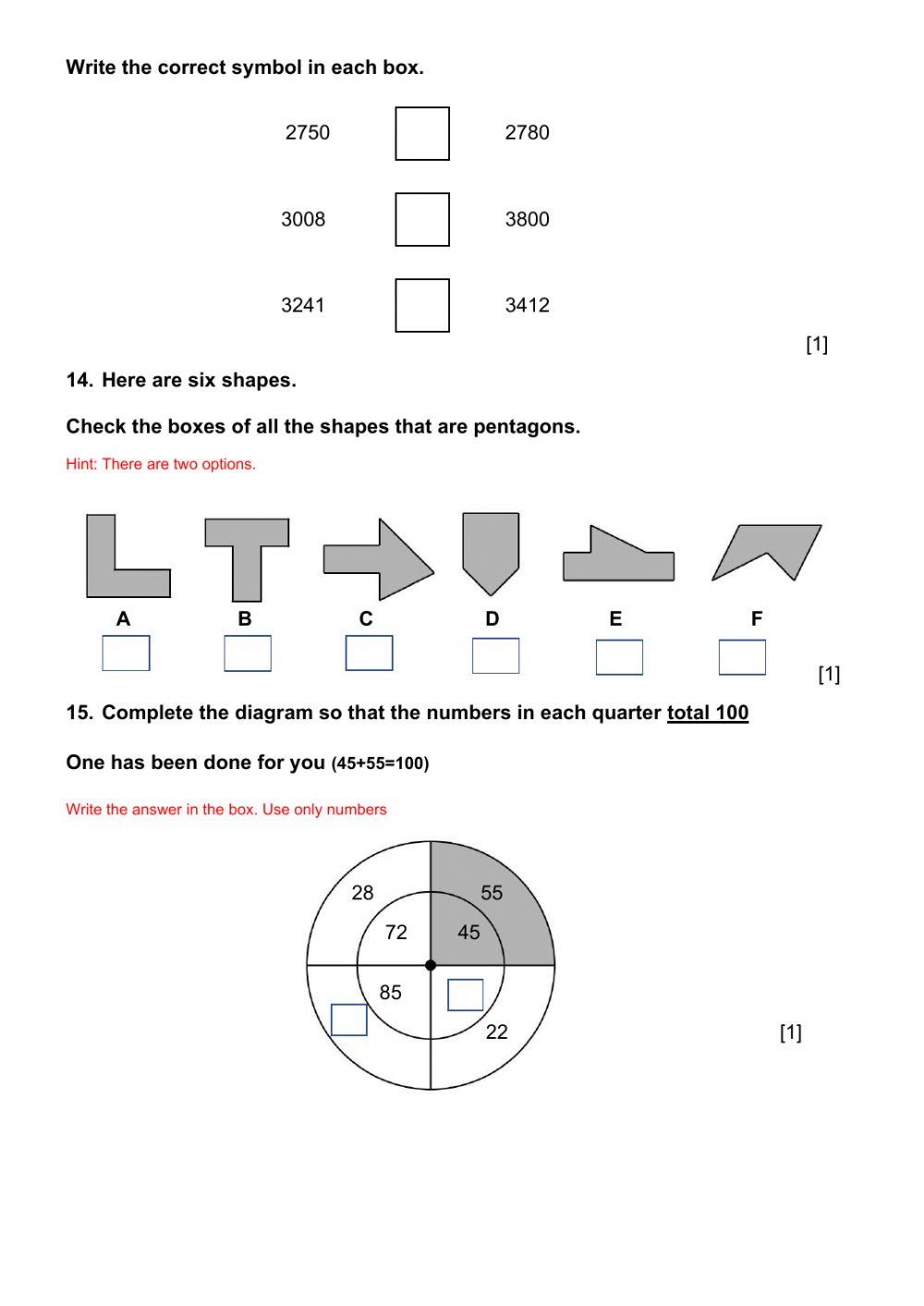 Write the correct symbol in each box.

2750 2780

3008 3800

3241 3412

[1]

14. Here are six shapes.

Check the boxes of all the shapes that are pentagons.

Hint: There are two options.

A B C D E F

[1]

15. Complete the diagram so that the numbers in each quarter total 100

One has been done for you (45+55=100)

Write the answer in the box. Use only numbers

28 55
72 45
85
22

[1]