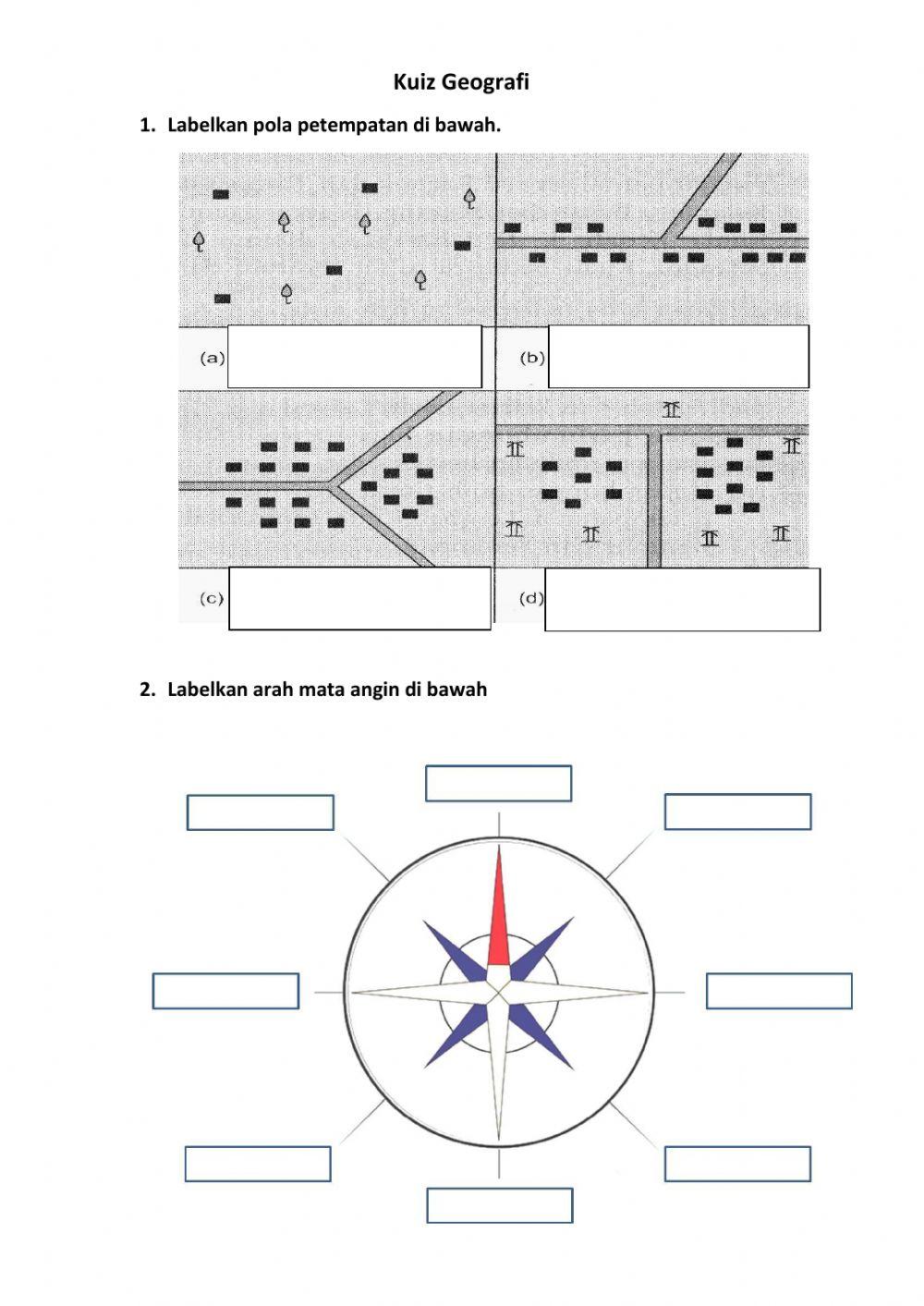 Kuiz Geografi

1. Labelkan pola petempatan di bawah.

(a)

(b)

(c)

(d)

2. Labelkan arah mata angin di bawah