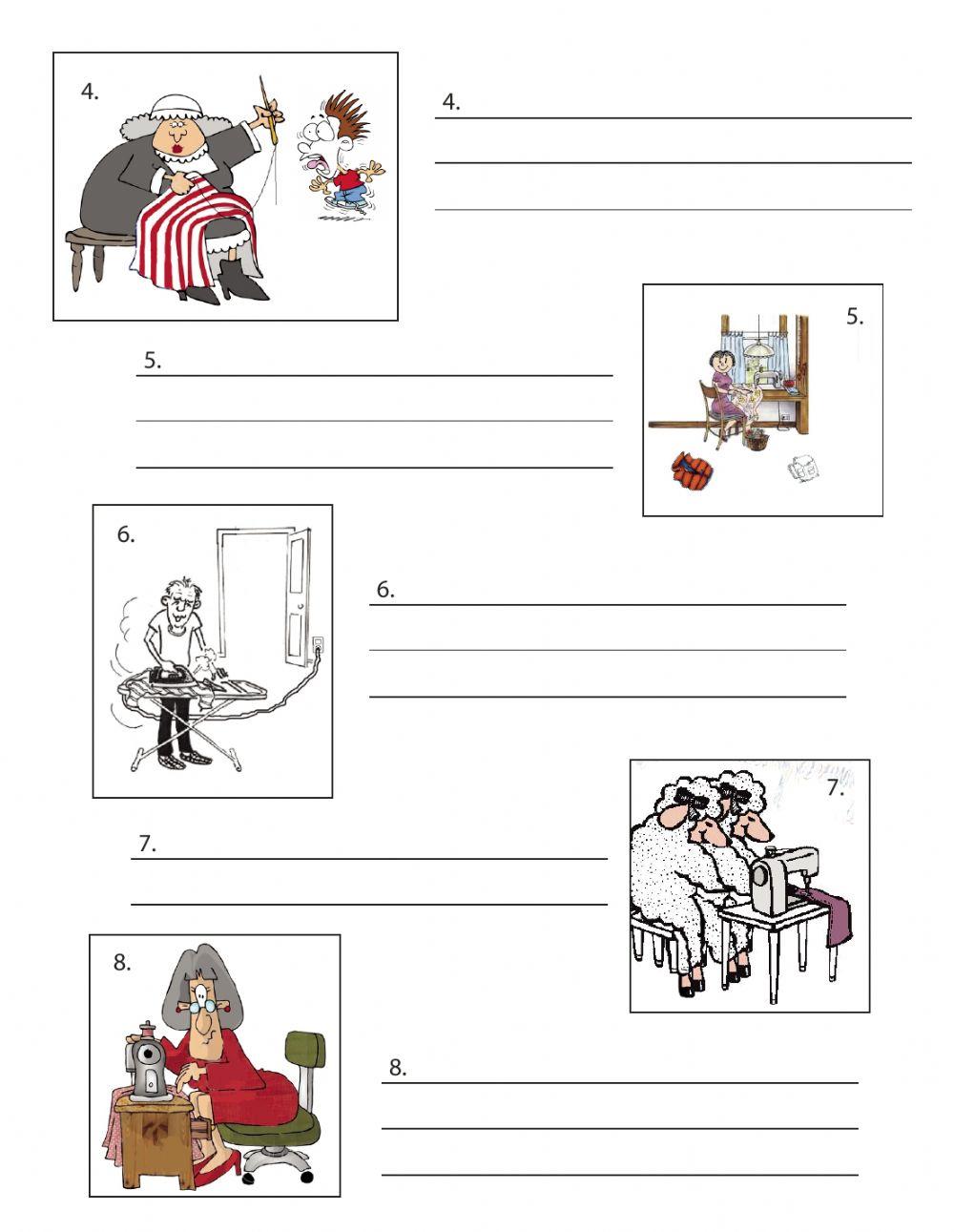 4.

4.

5.

5.

6.

6.

7.

7.

8.

8.