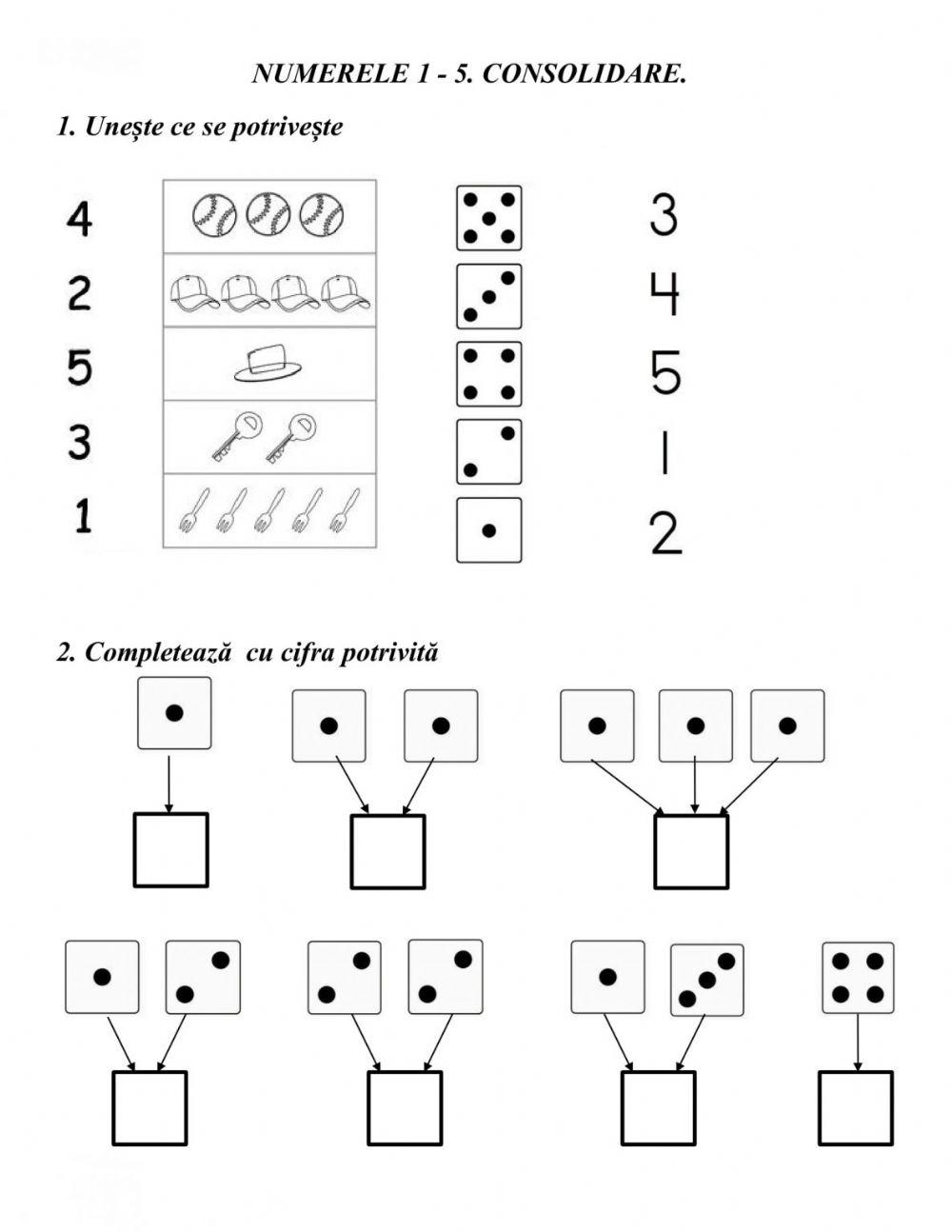 NUMERELE 1 - 5. CONSOLIDARE.

1. Unește ce se potrivește

4

2

5

3

1

3

4

5

1

2

2. Completează cu cifra potrivită