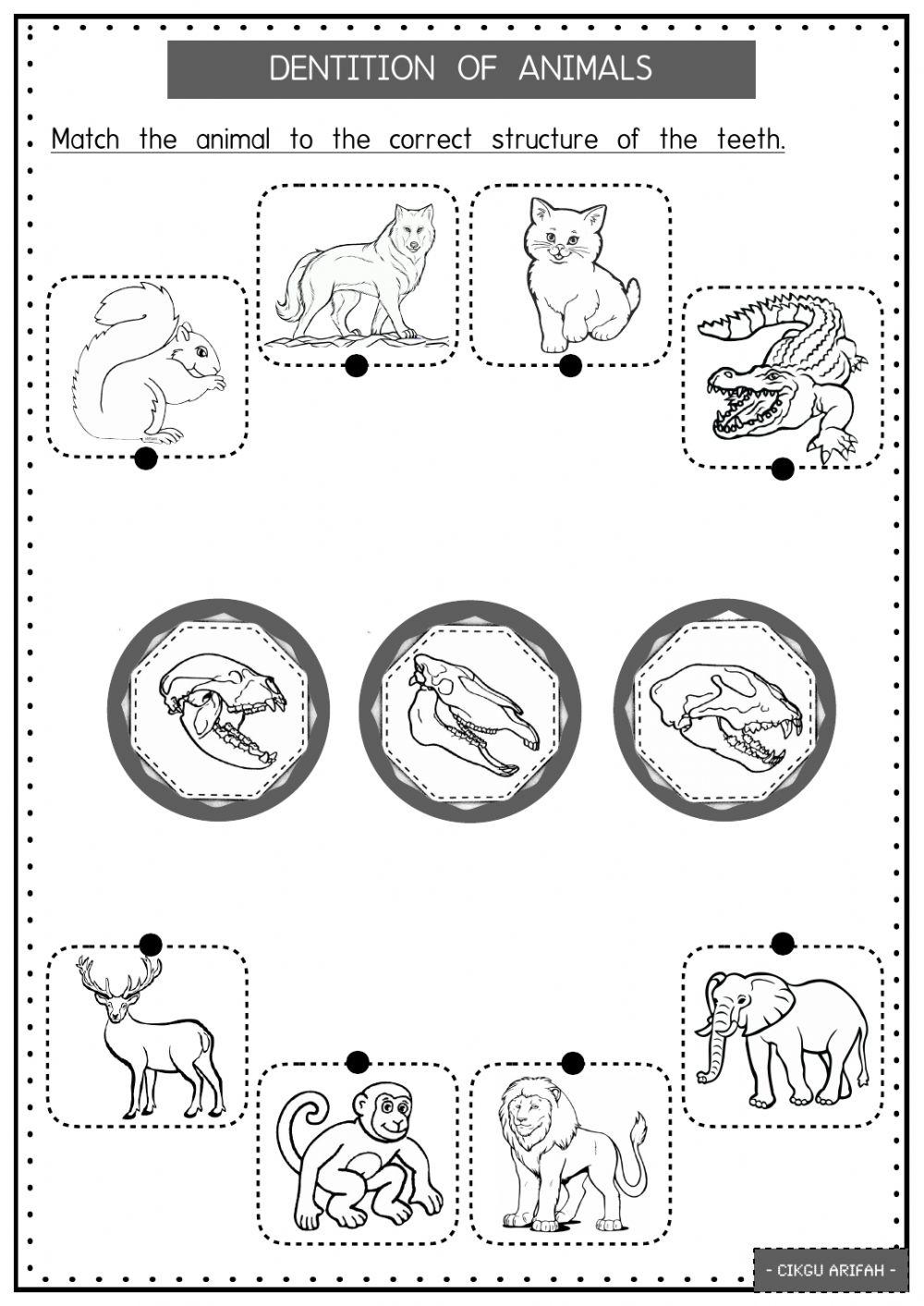 DENTITION OF ANIMALS

Match the animal to the correct structure of the teeth.

- CIKGU ARIFAH -