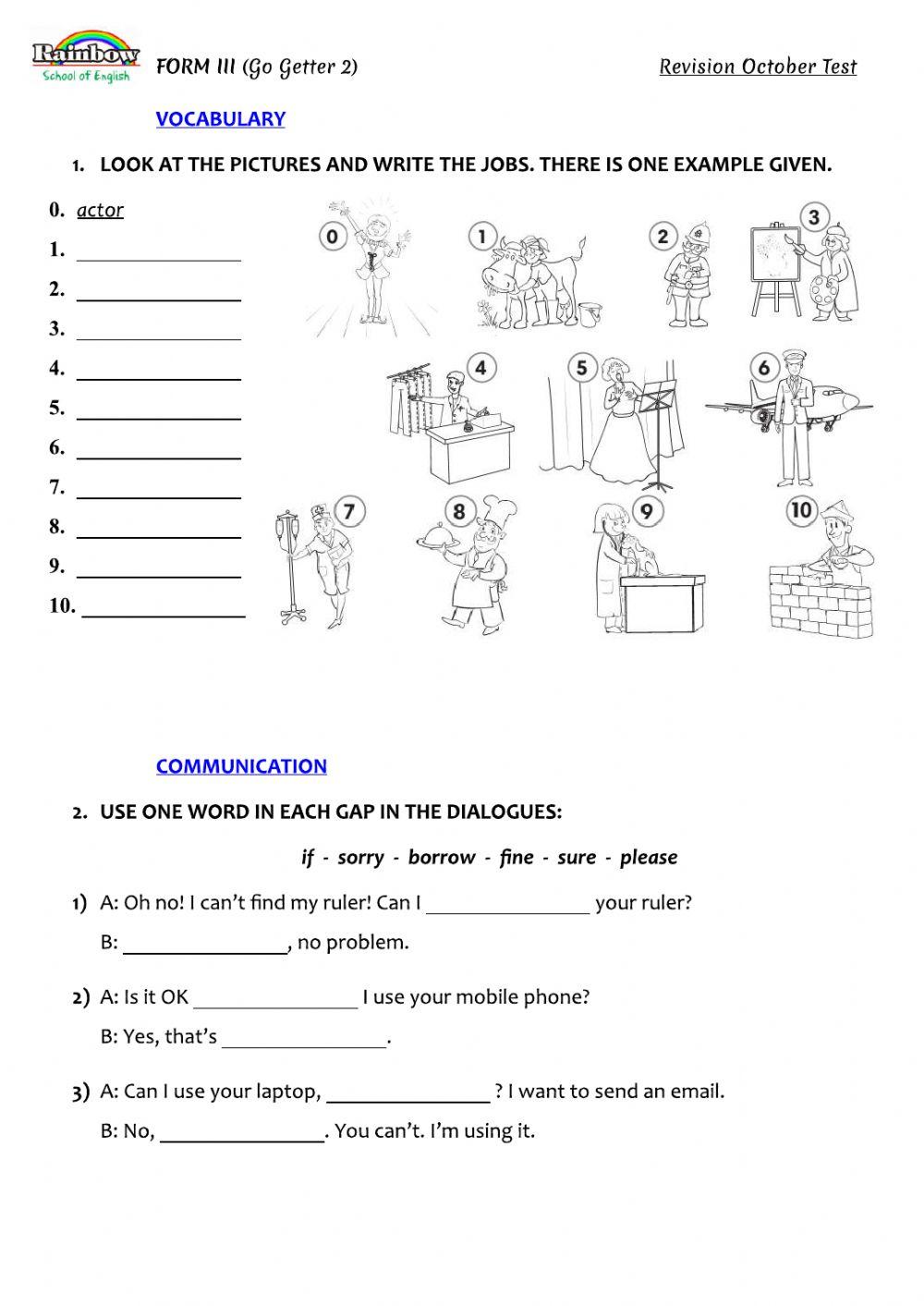 Rainbow School of English

FORM III (Go Getter 2)

Revision October Test

VOCABULARY

1. LOOK AT THE PICTURES AND WRITE THE JOBS. THERE IS ONE EXAMPLE GIVEN.

0. actor
1. ________________
2. ________________
3. ________________
4. ________________
5. ________________
6. ________________
7. ________________
8. ________________
9. ________________
10. ________________

0 1 2 3 4 5 6 7 8 9 10

COMMUNICATION

2. USE ONE WORD IN EACH GAP IN THE DIALOGUES:

if - sorry - borrow - fine - sure - please

1) A: Oh no! I can't find my ruler! Can I ________________ your ruler?
B: ________________, no problem.

2) A: Is it OK ________________ I use your mobile phone?
B: Yes, that's ________________.

3) A: Can I use your laptop, ________________ ? I want to send an email.
B: No, ________________. You can't. I'm using it.