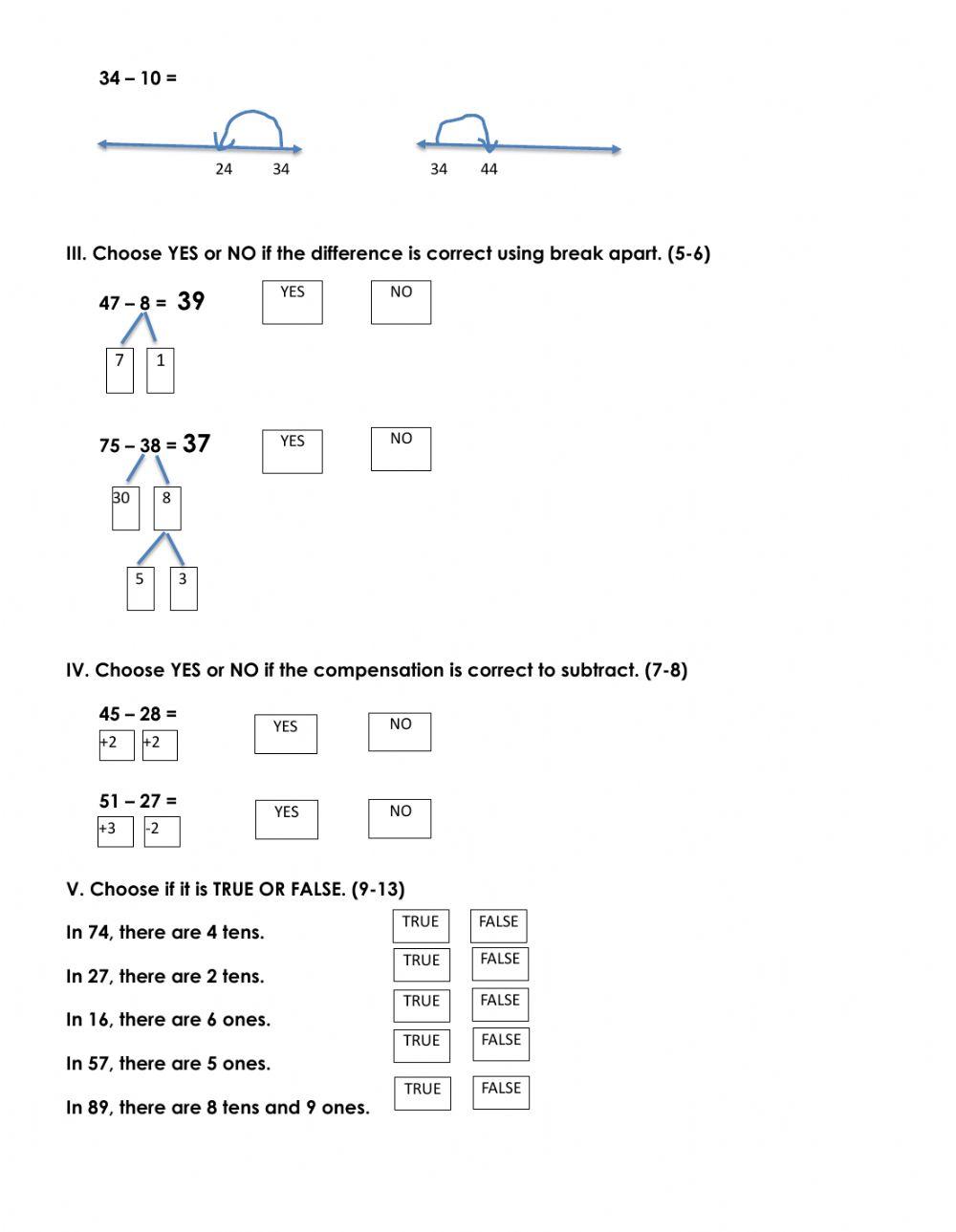 34 – 10 =

24 34

34 44

III. Choose YES or NO if the difference is correct using break apart. (5-6)

47 – 8 = 39

YES NO

7 1

75 – 38 = 37

YES NO

30 8

5 3

IV. Choose YES or NO if the compensation is correct to subtract. (7-8)

45 – 28 =

+2 +2

YES NO

51 – 27 =

+3 -2

YES NO

V. Choose if it is TRUE OR FALSE. (9-13)

In 74, there are 4 tens. TRUE FALSE

In 27, there are 2 tens. TRUE FALSE

In 16, there are 6 ones. TRUE FALSE

In 57, there are 5 ones. TRUE FALSE

In 89, there are 8 tens and 9 ones. TRUE FALSE