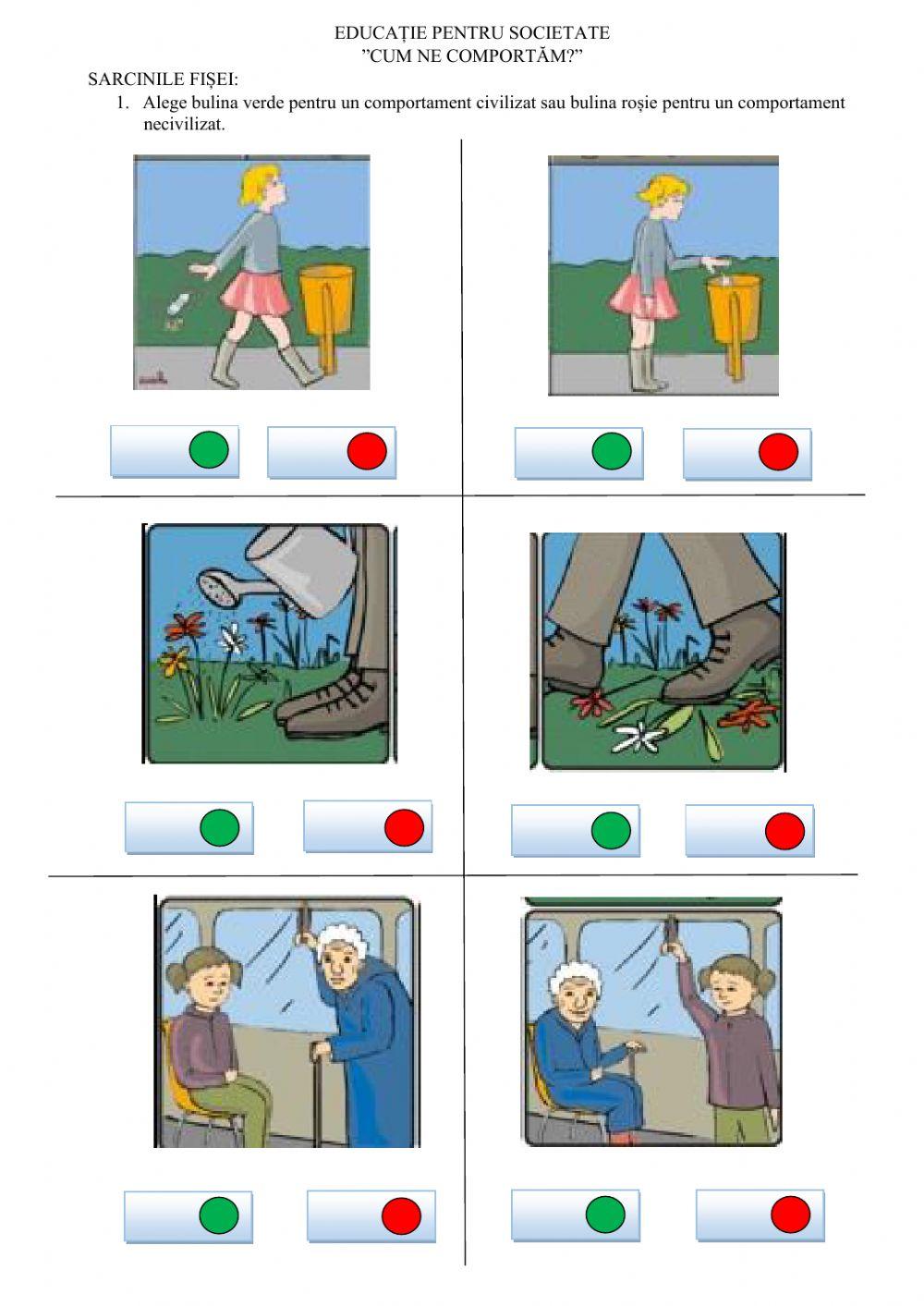 EDUCAȚIE PENTRU SOCIETATE
”CUM NE COMPORTĂM?”

SARCINILE FIȘEI:

1. Alege bulina verde pentru un comportament civilizat sau bulina roșie pentru un comportament necivilizat.