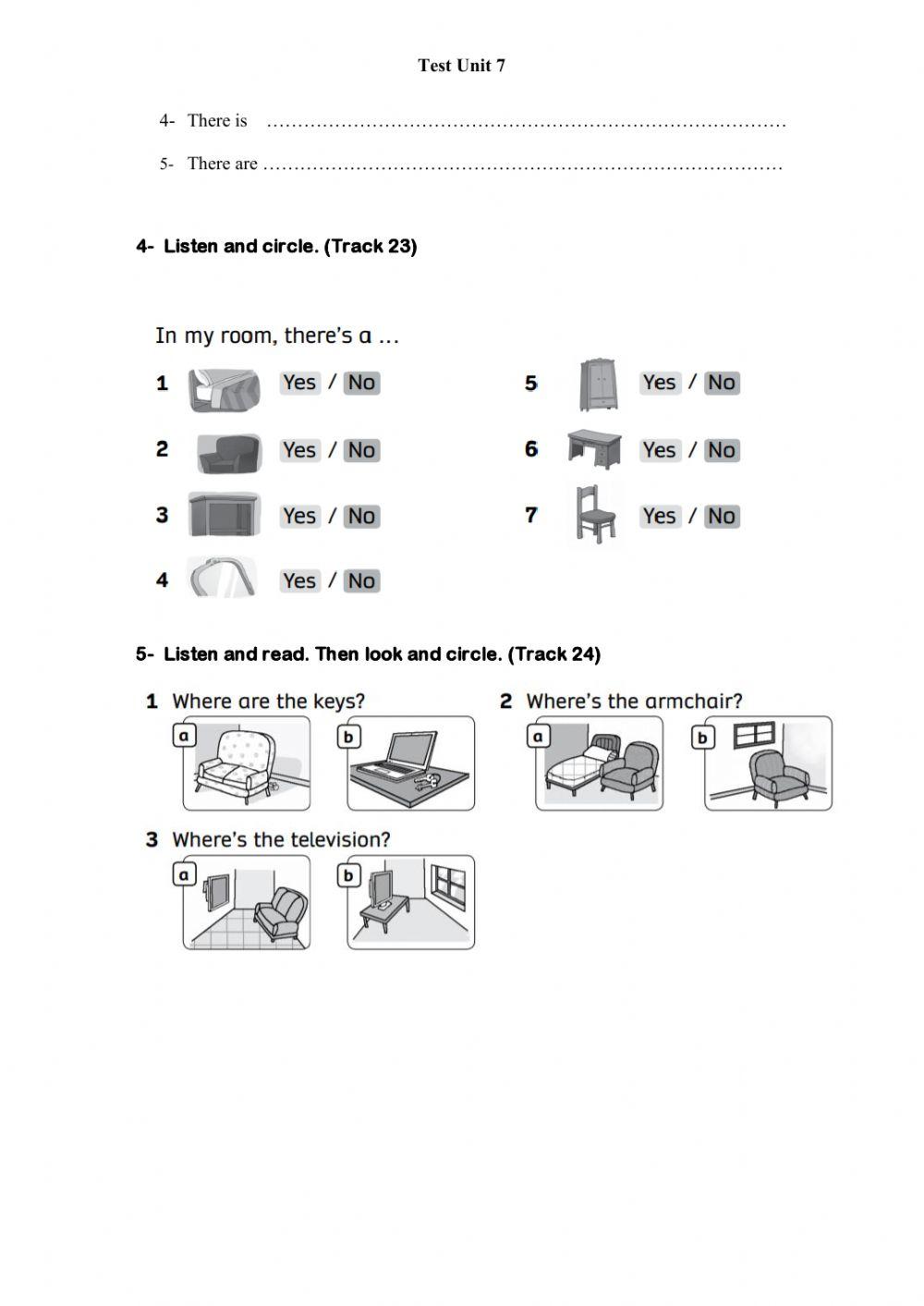 Test Unit 7

4- There is ……………………………………………………………………………

5- There are ……………………………………………………………………………

4- Listen and circle. (Track 23)

In my room, there's a ...

1 Yes / No

2 Yes / No

3 Yes / No

4 Yes / No

5 Yes / No

6 Yes / No

7 Yes / No

5- Listen and read. Then look and circle. (Track 24)

1 Where are the keys?

a

b

2 Where's the armchair?

a

b

3 Where's the television?

a

b