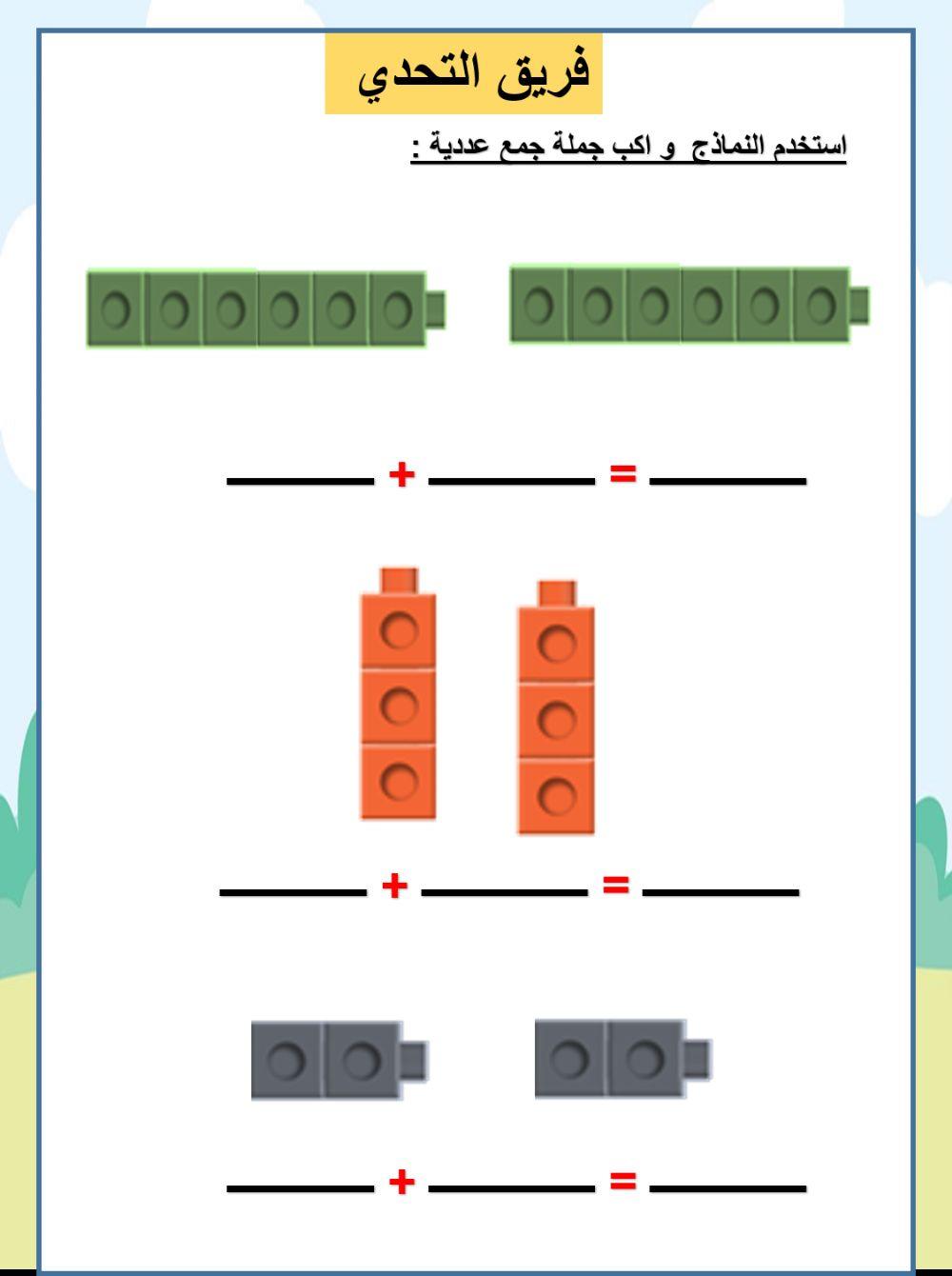 فريق التحدي

استخدم النماذج و اكب جملة جمع عددية :

______ + ______ = ______

______ + ______ = ______

______ + ______ = ______