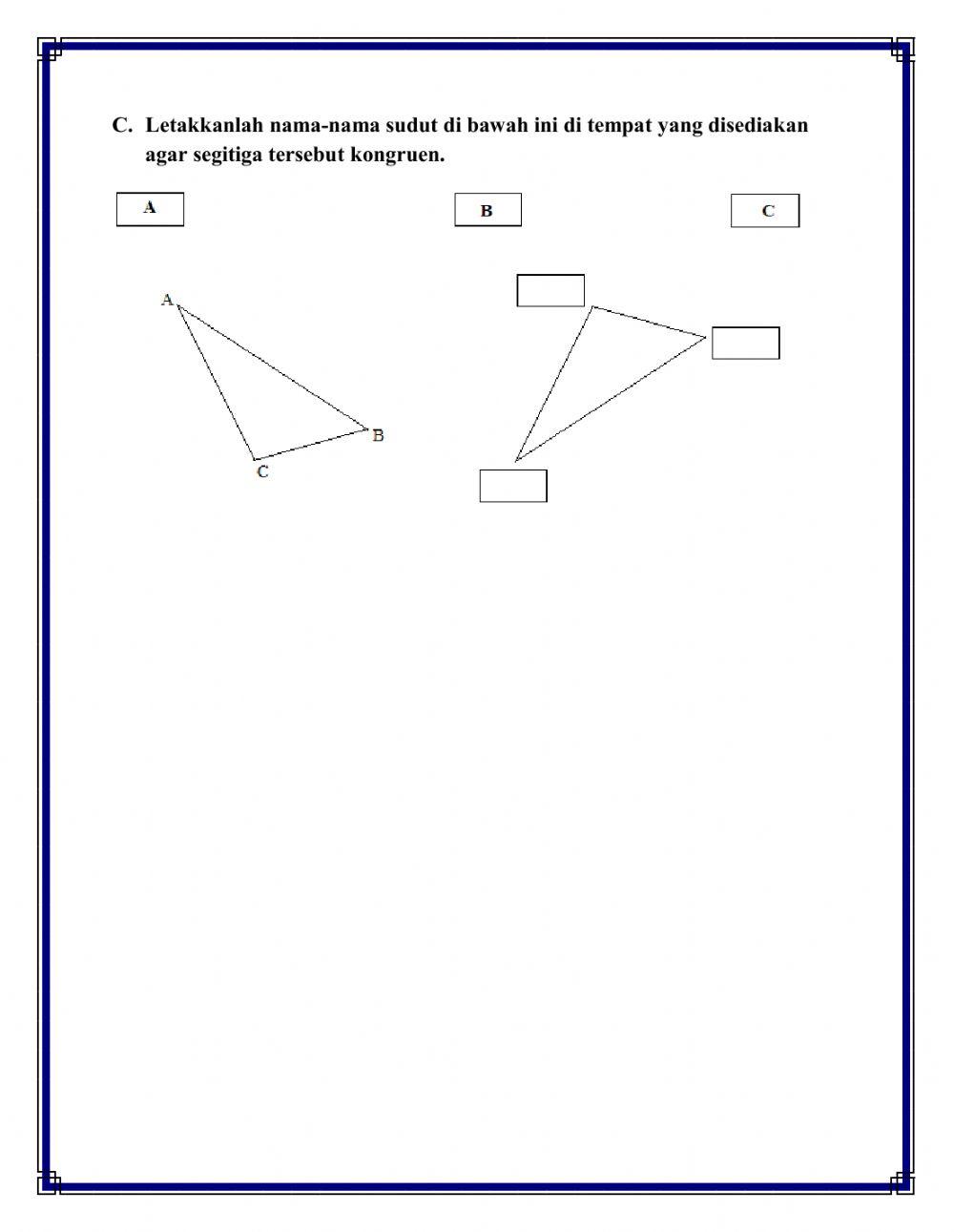 C. Letakkanlah nama-nama sudut di bawah ini di tempat yang disediakan agar segitiga tersebut kongruen.

A

B

C

A

B

C