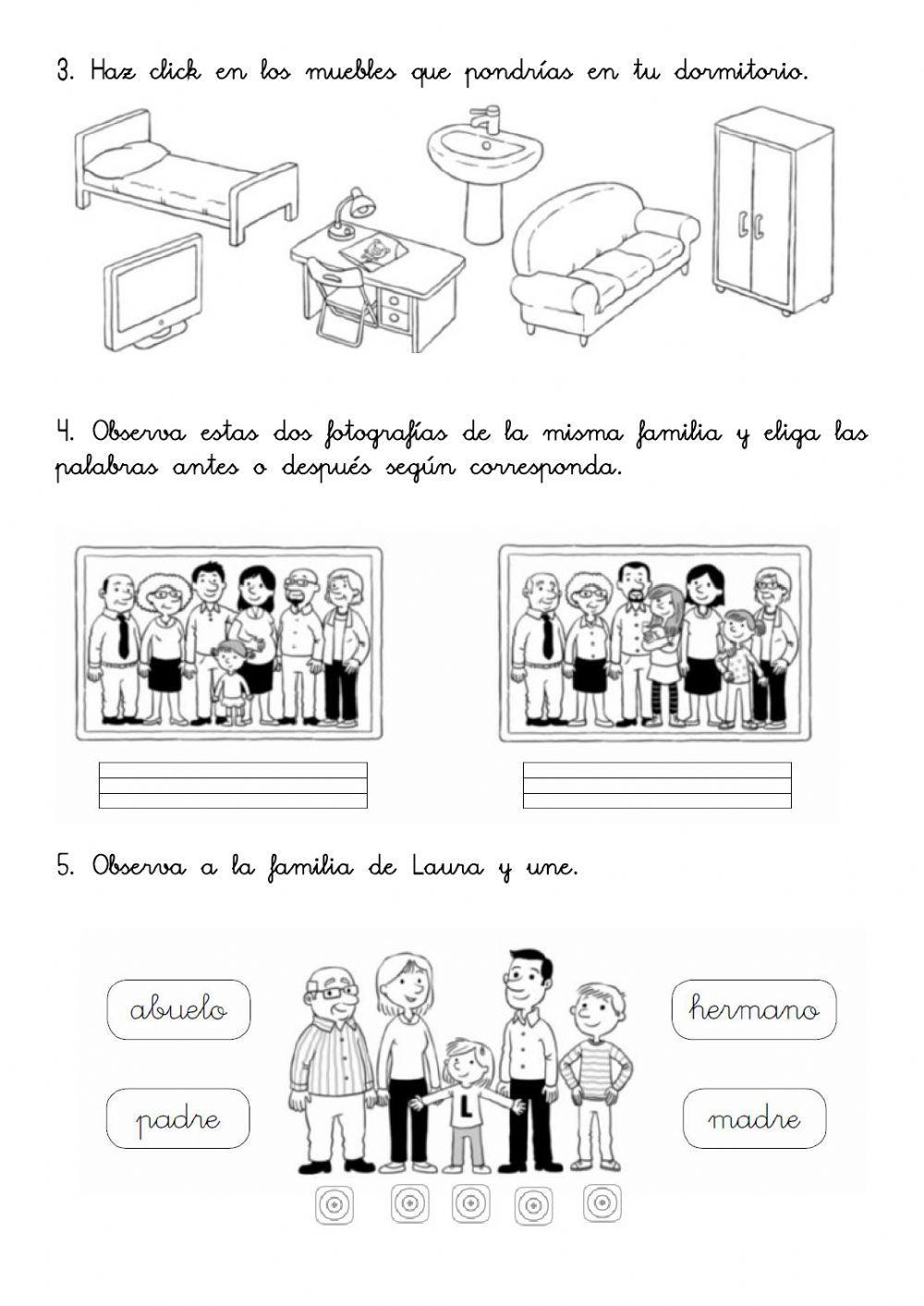 3. Haz click en los muebles que pondrías en tu dormitorio.

4. Observa estas dos fotografías de la misma familia y eliga las palabras antes o después según corresponda.

5. Observa a la familia de Laura y une.

abuelo

padre

L

hermano

madre