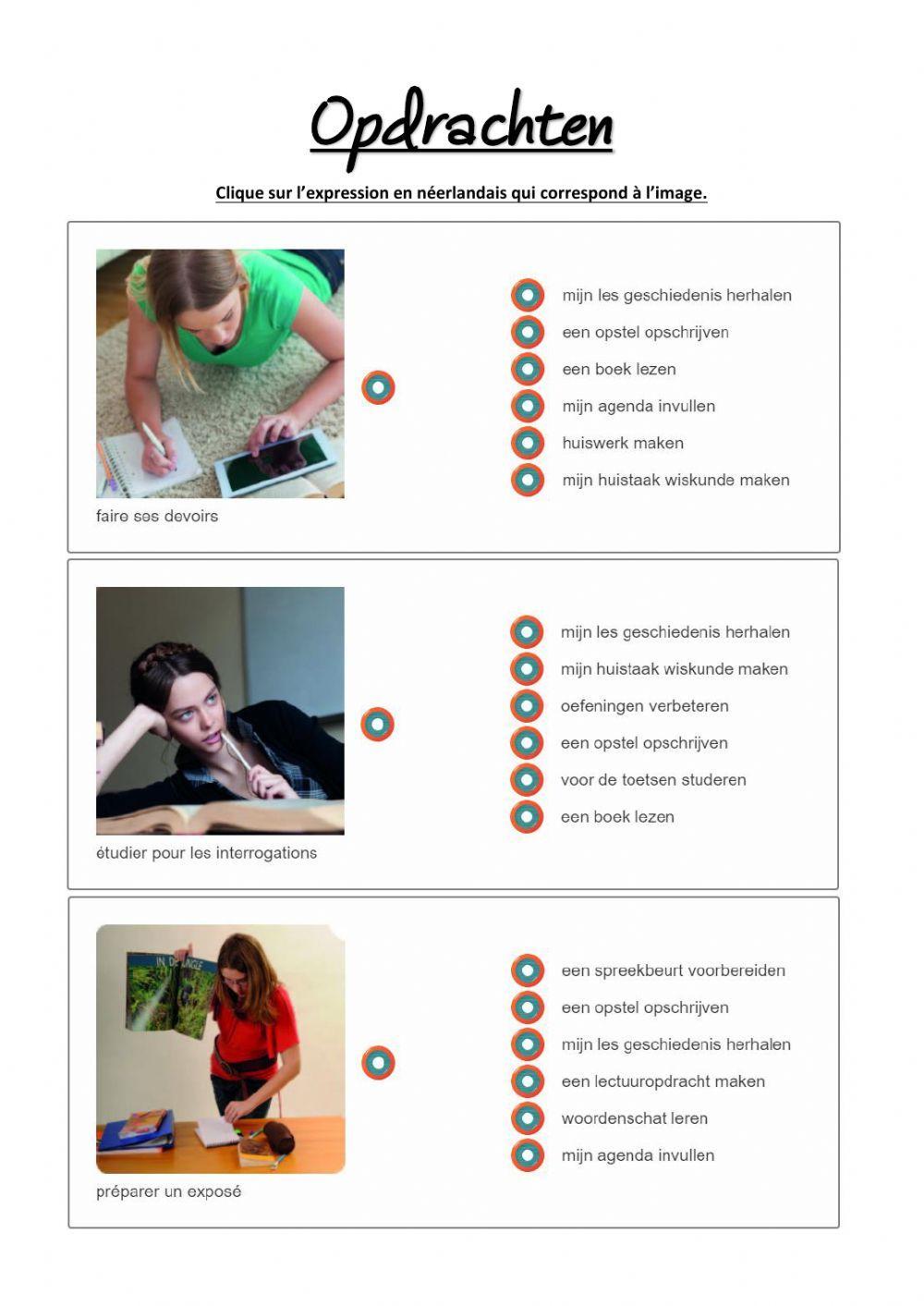 Opdrachten

Clique sur l'expression en néerlandais qui correspond à l'image.

faire ses devoirs

mijn les geschiedenis herhalen
een opstel opschrijven
een boek lezen
mijn agenda invullen
huiswerk maken
mijn huistaak wiskunde maken

étudier pour les interrogations

mijn les geschiedenis herhalen
mijn huistaak wiskunde maken
oefeningen verbeteren
een opstel opschrijven
voor de toetsen studeren
een boek lezen

IN DE JUNGLE

préparer un exposé

een spreekbeurt voorbereiden
een opstel opschrijven
mijn les geschiedenis herhalen
een lectuuropdracht maken
woordenschat leren
mijn agenda invullen