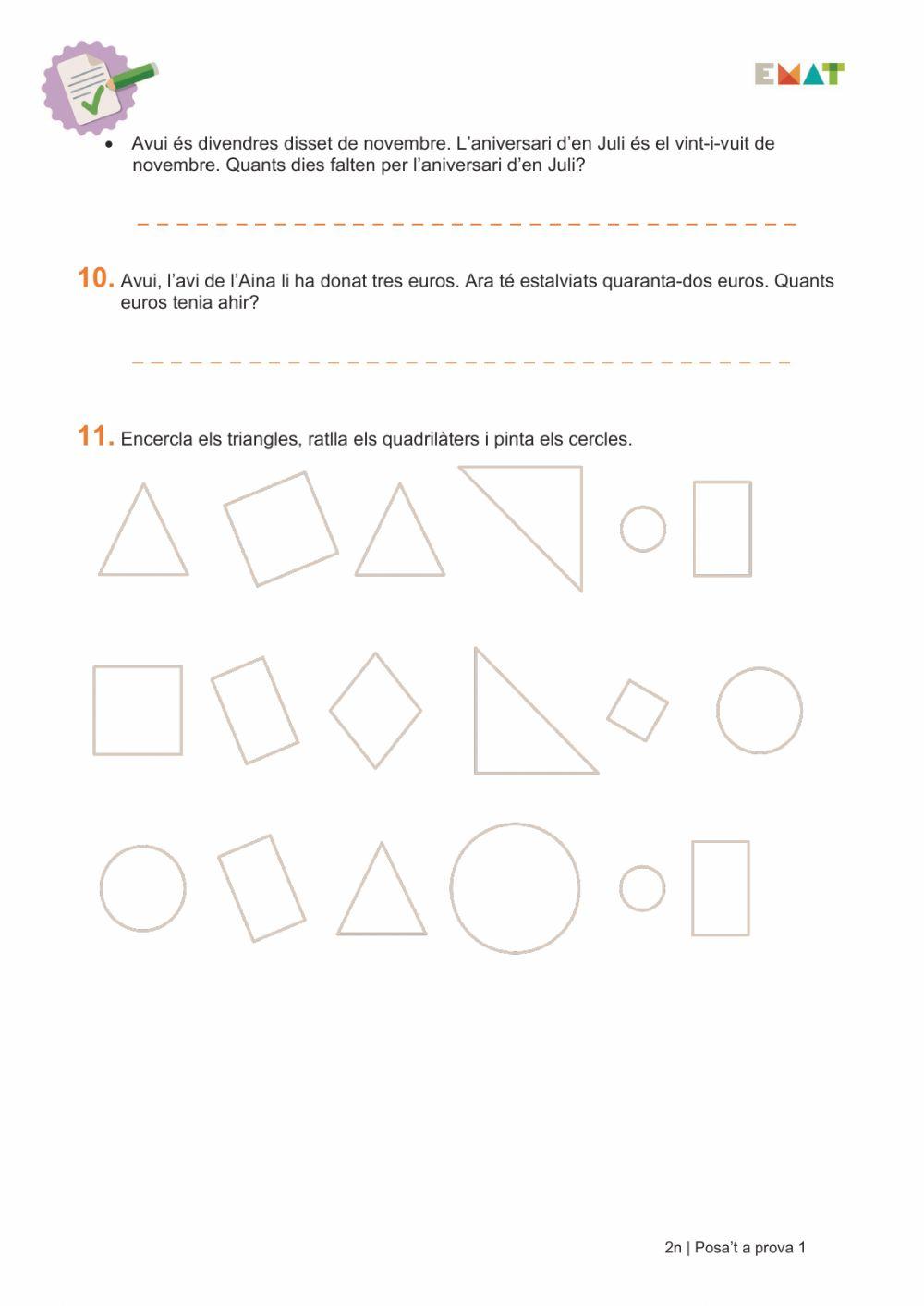 EMAT

• Avui és divendres disset de novembre. L'aniversari d'en Juli és el vint-i-vuit de novembre. Quants dies falten per l'aniversari d'en Juli?

10. Avui, l'avi de l'Aina li ha donat tres euros. Ara té estalviats quaranta-dos euros. Quants euros tenia ahir?

11. Encercla els triangles, ratlla els quadrilàters i pinta els cercles.

2n | Posa't a prova 1