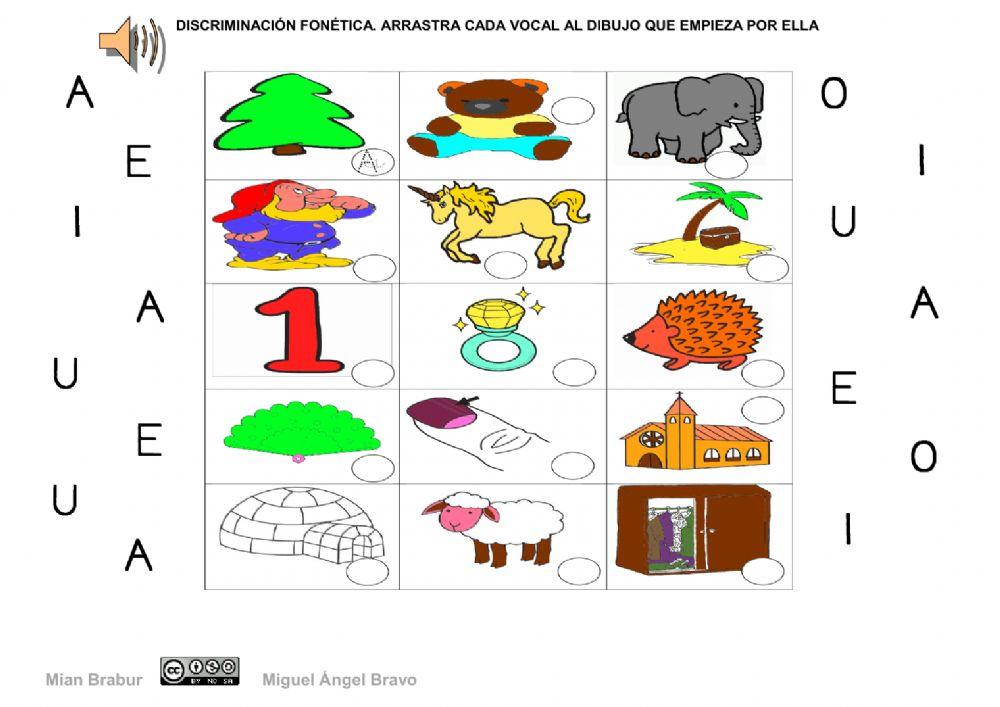 DISCRIMINACIÓN FONÉTICA. ARRASTRA CADA VOCAL AL DIBUJO QUE EMPIEZA POR ELLA

A
E
I
A
U
E
U
A

A

1

O
I
U
A
E
O
I

Mian Brabur
BY NC SA
Miguel Ángel Bravo