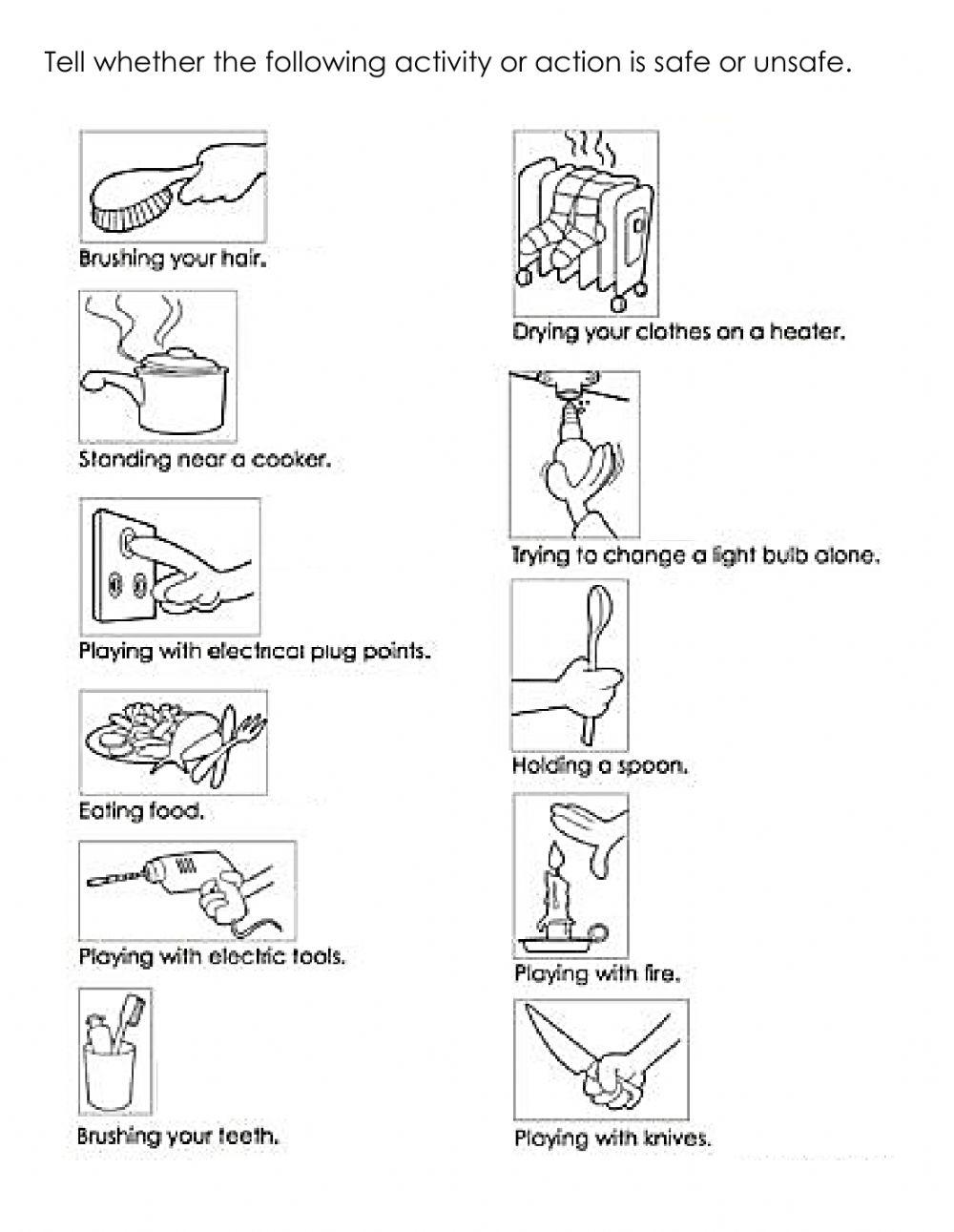 Tell whether the following activity or action is safe or unsafe.

Brushing your hair.

Standing near a cooker.

Playing with electrical plug points.

Eating food.

Playing with electric tools.

Brushing your teeth.

Drying your clothes on a heater.

Trying to change a light bulb alone.

Holding a spoon.

Playing with fire.

Playing with knives.