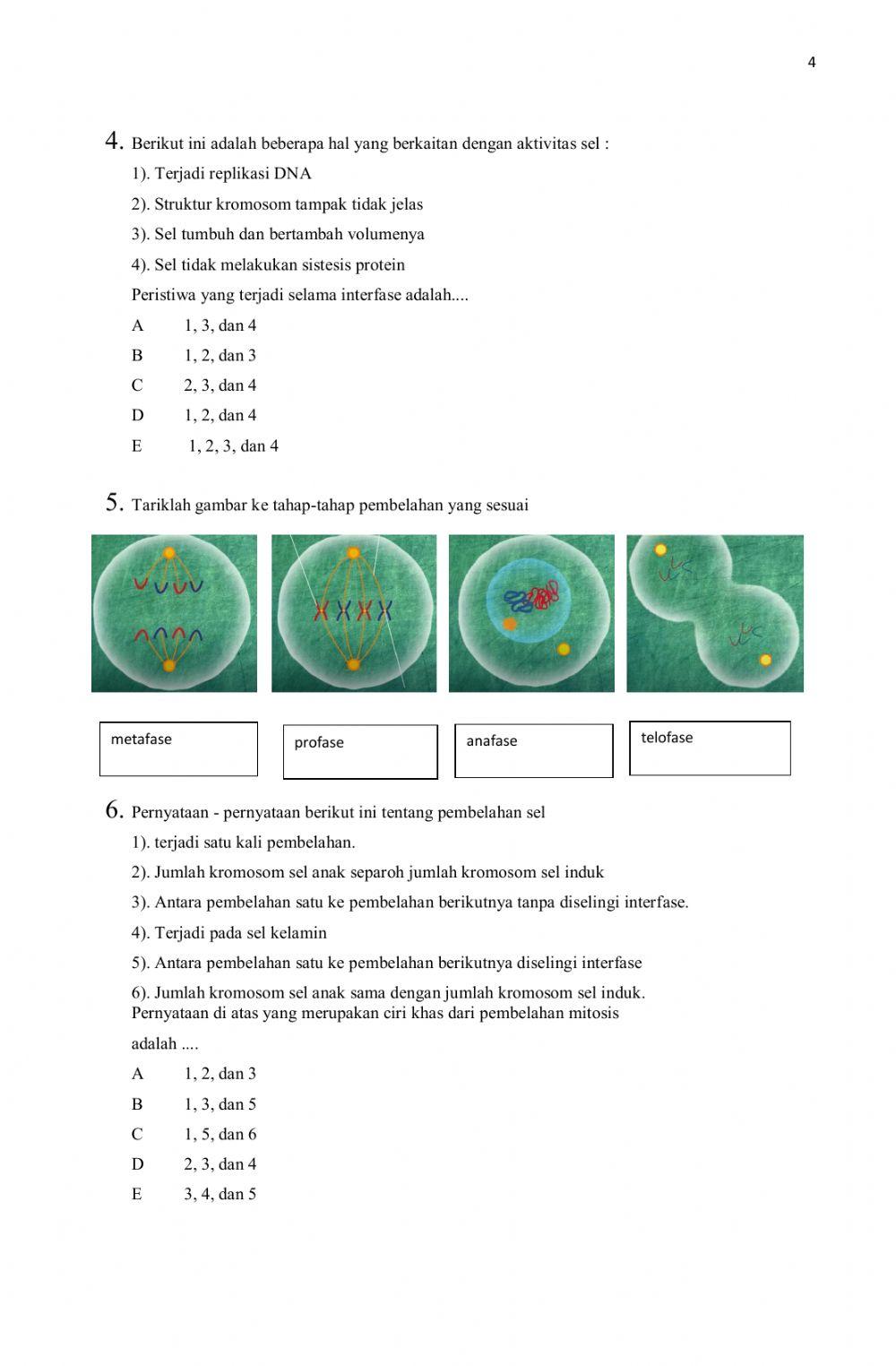 4

4. Berikut ini adalah beberapa hal yang berkaitan dengan aktivitas sel :

1). Terjadi replikasi DNA

2). Struktur kromosom tampak tidak jelas

3). Sel tumbuh dan bertambah volumenya

4). Sel tidak melakukan sistesis protein

Peristiwa yang terjadi selama interfase adalah....

A 1, 3, dan 4

B 1, 2, dan 3

C 2, 3, dan 4

D 1, 2, dan 4

E 1, 2, 3, dan 4

5. Tariklah gambar ke tahap-tahap pembelahan yang sesuai

metafase

profase

anafase

telofase

6. Pernyataan - pernyataan berikut ini tentang pembelahan sel

1). terjadi satu kali pembelahan.

2). Jumlah kromosom sel anak separoh jumlah kromosom sel induk

3). Antara pembelahan satu ke pembelahan berikutnya tanpa diselingi interfase.

4). Terjadi pada sel kelamin

5). Antara pembelahan satu ke pembelahan berikutnya diselingi interfase

6). Jumlah kromosom sel anak sama dengan jumlah kromosom sel induk. Pernyataan di atas yang merupakan ciri khas dari pembelahan mitosis adalah ....

A 1, 2, dan 3

B 1, 3, dan 5

C 1, 5, dan 6

D 2, 3, dan 4

E 3, 4, dan 5