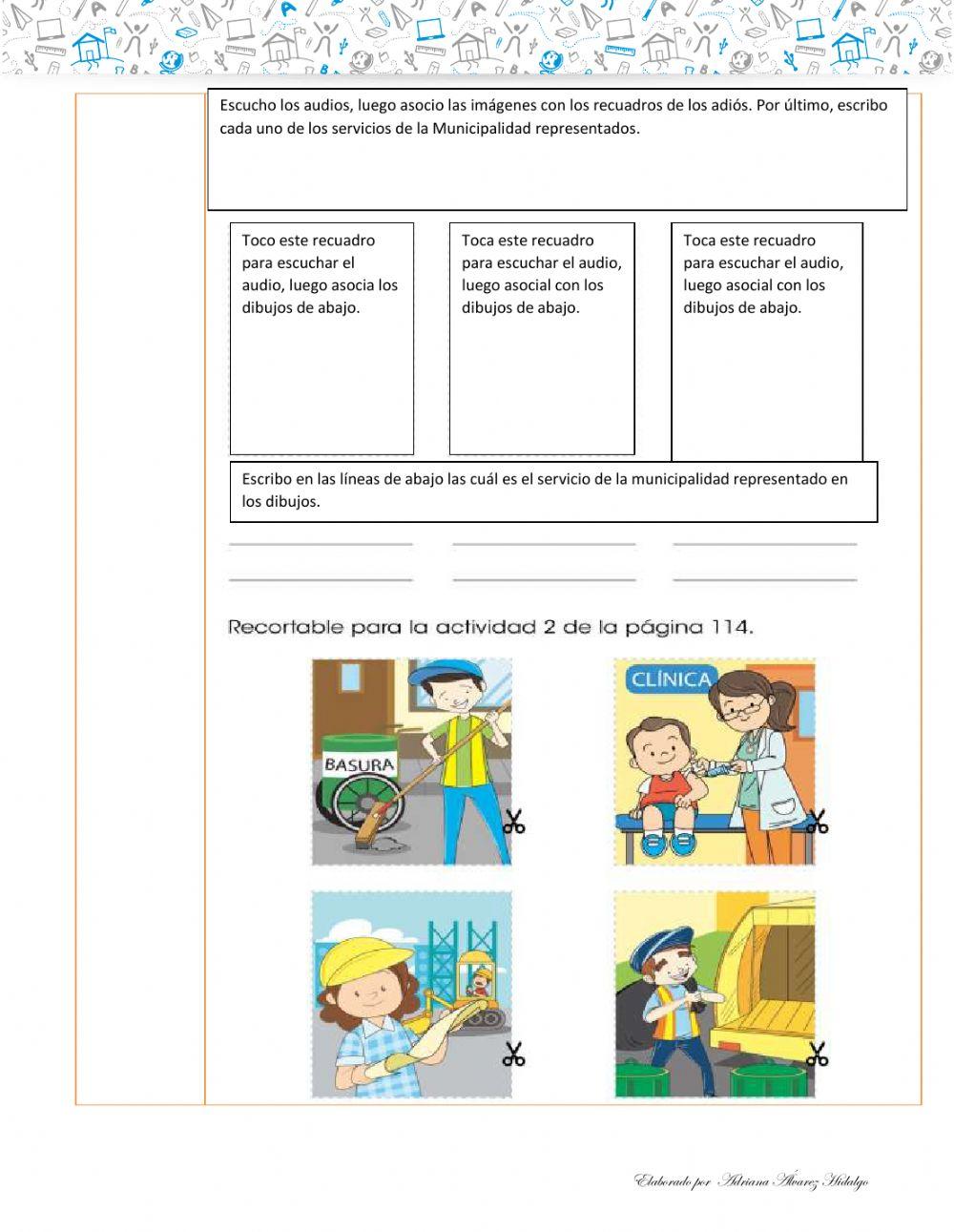 Escucho los audios, luego asocio las imágenes con los recuadros de los adiós. Por último, escribo cada uno de los servicios de la Municipalidad representados.

Toco este recuadro para escuchar el audio, luego asocia los dibujos de abajo.

Toca este recuadro para escuchar el audio, luego asocial con los dibujos de abajo.

Toca este recuadro para escuchar el audio, luego asocial con los dibujos de abajo.

Escribo en las líneas de abajo las cuál es el servicio de la municipalidad representado en los dibujos.

Recortable para la actividad 2 de la página 114.

BASURA

CLÍNICA

Elaborado por Adriana Álvarez Hidalgo