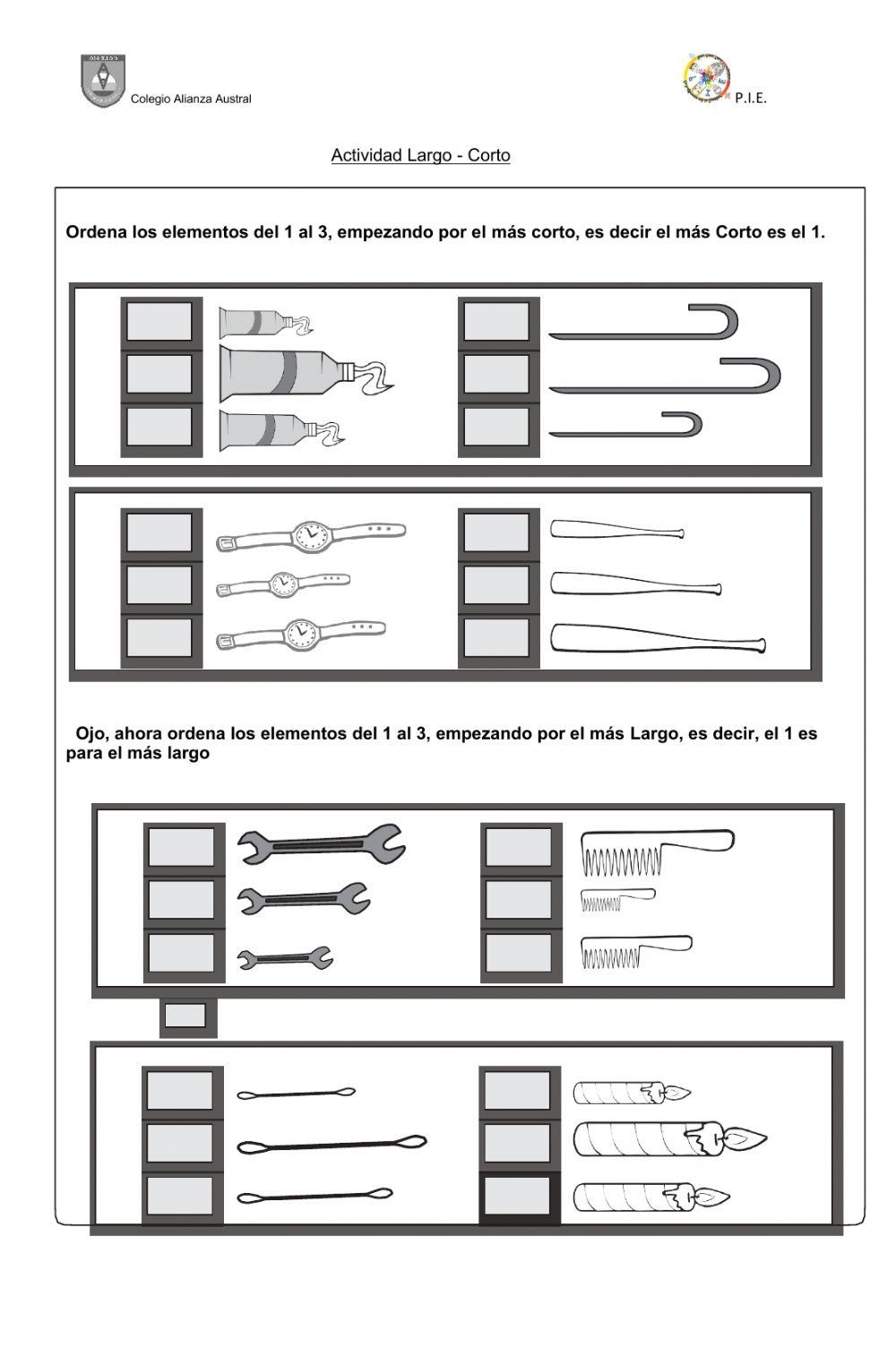 Colegio Alianza Austral

P.I.E.

Actividad Largo - Corto

Ordena los elementos del 1 al 3, empezando por el más corto, es decir el más Corto es el 1.

Ojo, ahora ordena los elementos del 1 al 3, empezando por el más Largo, es decir, el 1 es para el más largo